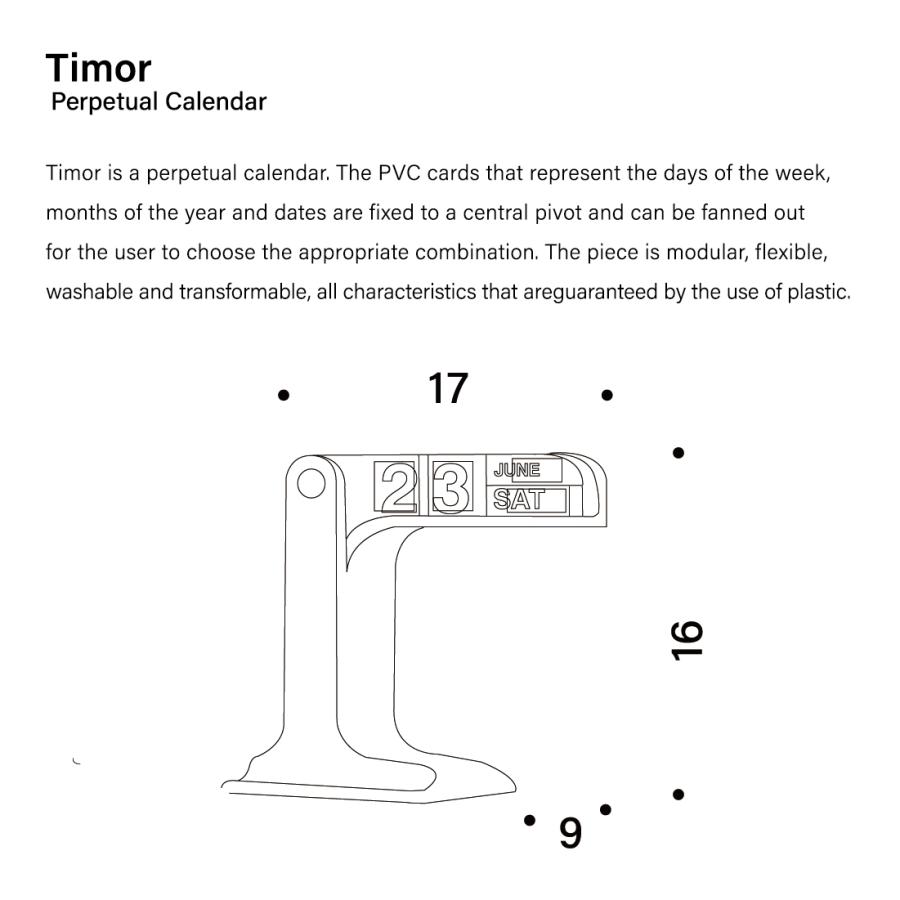 Timor
Perpetual Calendar

Timor is a perpetual calendar. The PVC cards that represent the days of the week, months of the year and dates are fixed to a central pivot and can be fanned out for the user to choose the appropriate combination. The piece is modular, flexible, washable and transformable, all characteristics that areguaranteed by the use of plastic.

17

2 3 JUNE SAT

16

9