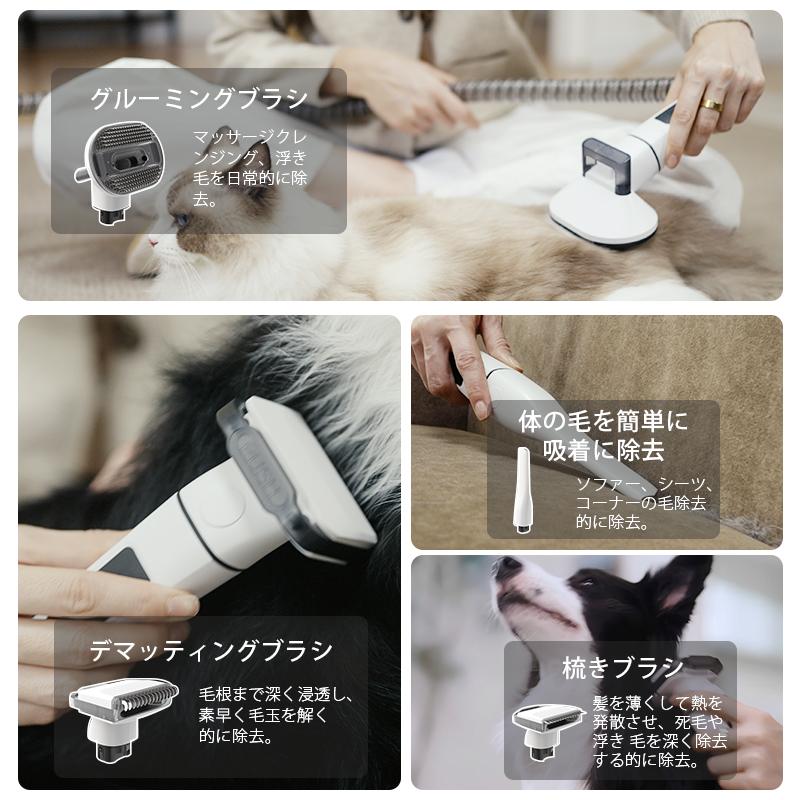 グルーミングブラシ

マッサージクレンジング、浮き毛を日常的に除去。

体の毛を簡単に吸着に除去

ソファー、シーツ、コーナーの毛除去的に除去。

デマッティングブラシ

毛根まで深く浸透し、素早く毛玉を解く的に除去。

梳きブラシ

髪を薄くして熱を発散させ、死毛や浮き 毛を深く除去する的に除去。