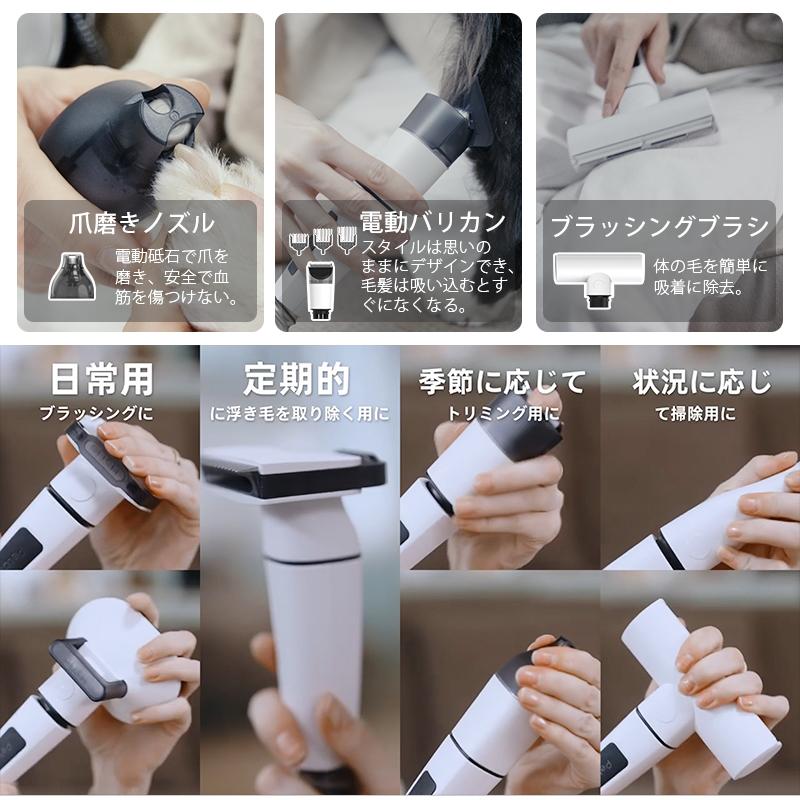 爪磨きノズル

電動砥石で爪を磨き、安全で血筋を傷つけない。

電動バリカン

スタイルは思いのままにデザインでき、毛髪は吸い込むとすぐになくなる。

ブラッシングブラシ

体の毛を簡単に吸着に除去。

日常用
ブラッシングに

定期的
に浮き毛を取り除く用に

季節に応じて
トリミング用に

状況に応じ
て掃除用に