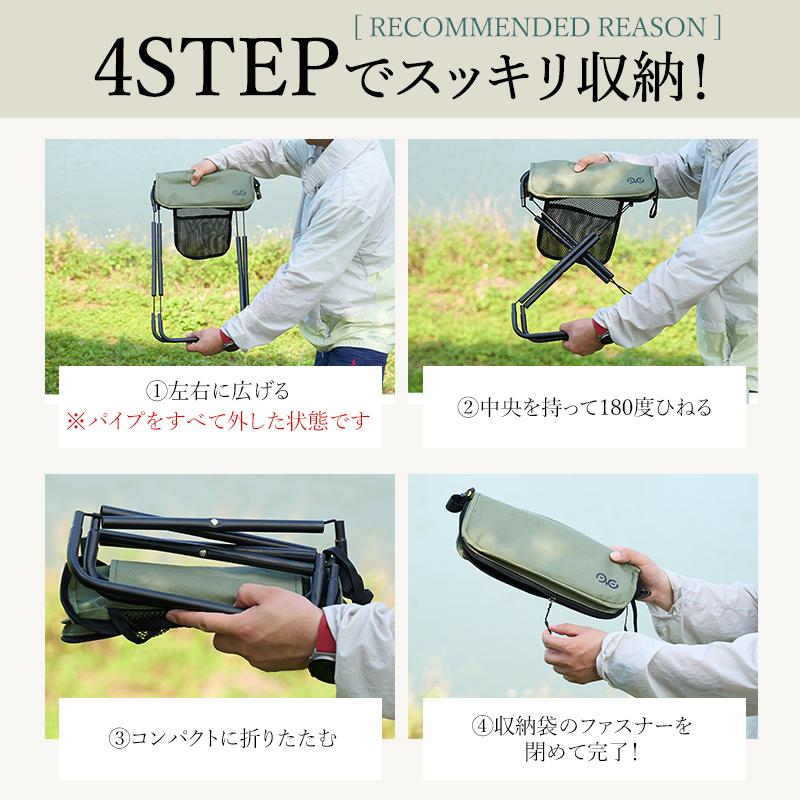 [ RECOMMENDED REASON ]
4STEPでスッキリ収納!

①左右に広げる
※パイプをすべて外した状態です

②中央を持って180度ひねる

③コンパクトに折りたたむ

④収納袋のファスナーを閉めて完了!