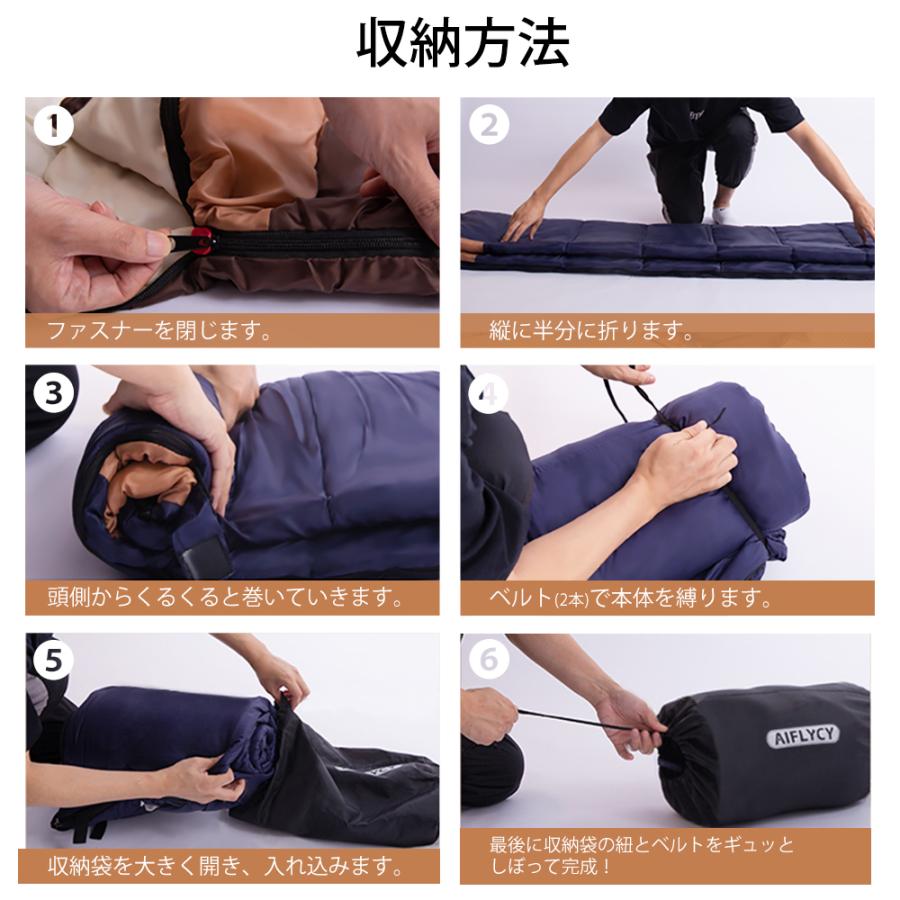 収納方法

1
ファスナーを閉じます。

2
縦に半分に折ります。

3
頭側からくるくると巻いていきます。

4
ベルト(2本)で本体を縛ります。

5
収納袋を大きく開き、入れ込みます。

6
AIFLYCY
最後に収納袋の紐とベルトをギュッとしぼって完成！