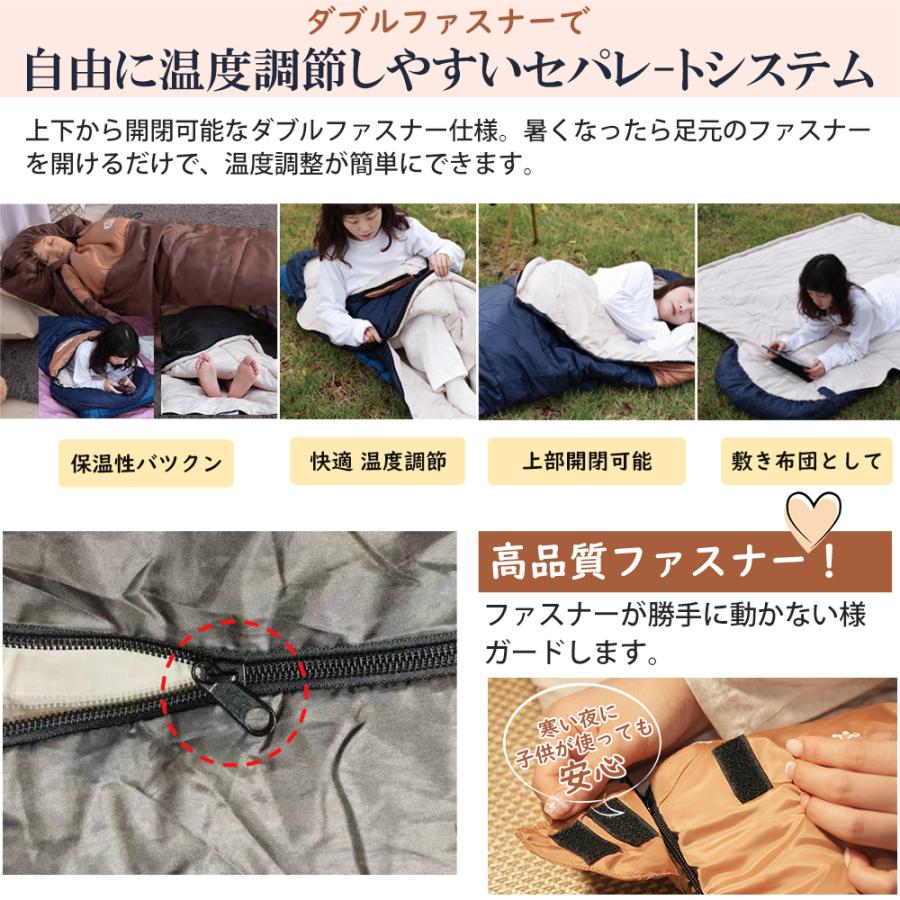 ダブルファスナーで
自由に温度調節しやすいセパレートシステム

上下から開閉可能なダブルファスナー仕様。暑くなったら足元のファスナーを開けるだけで、温度調整が簡単にできます。

保温性バツクン

快適 温度調節

上部開閉可能

敷き布団として

高品質ファスナー！

ファスナーが勝手に動かない様ガードします。

寒い夜に子供が使っても安心