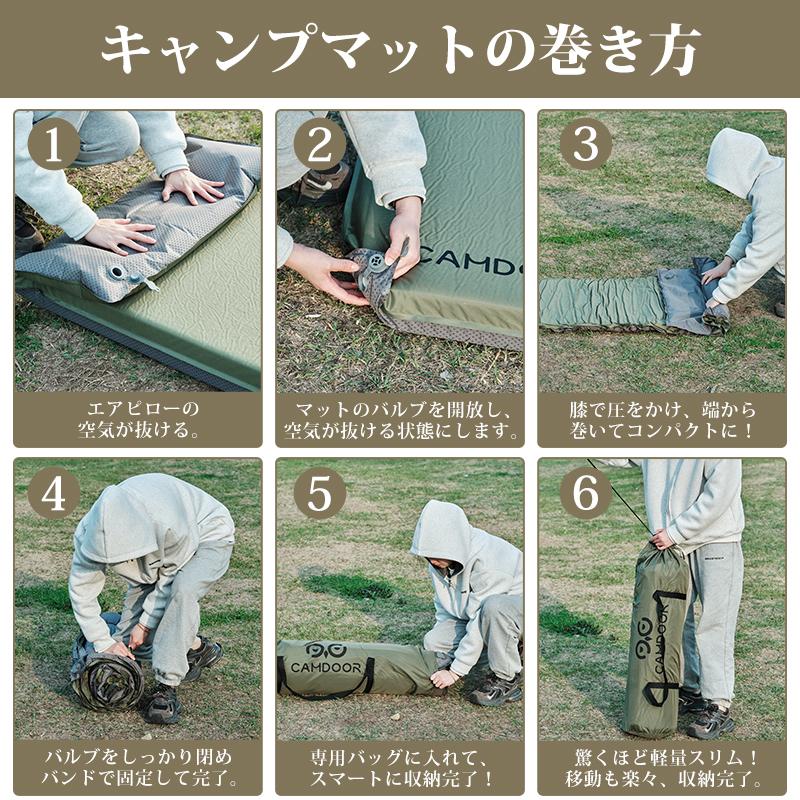 キャンプマットの巻き方

1
エアピローの空気が抜ける。

2
CAMDO
マットのバルブを開放し、空気が抜ける状態にします。

3
膝で圧をかけ、端から巻いてコンパクトに！

4
バルブをしっかり閉めバンドで固定して完了。

5
CAMDOOR
専用バッグに入れて、スマートに収納完了！

6
CAMDOOR
驚くほど軽量スリム！移動も楽々、収納完了。