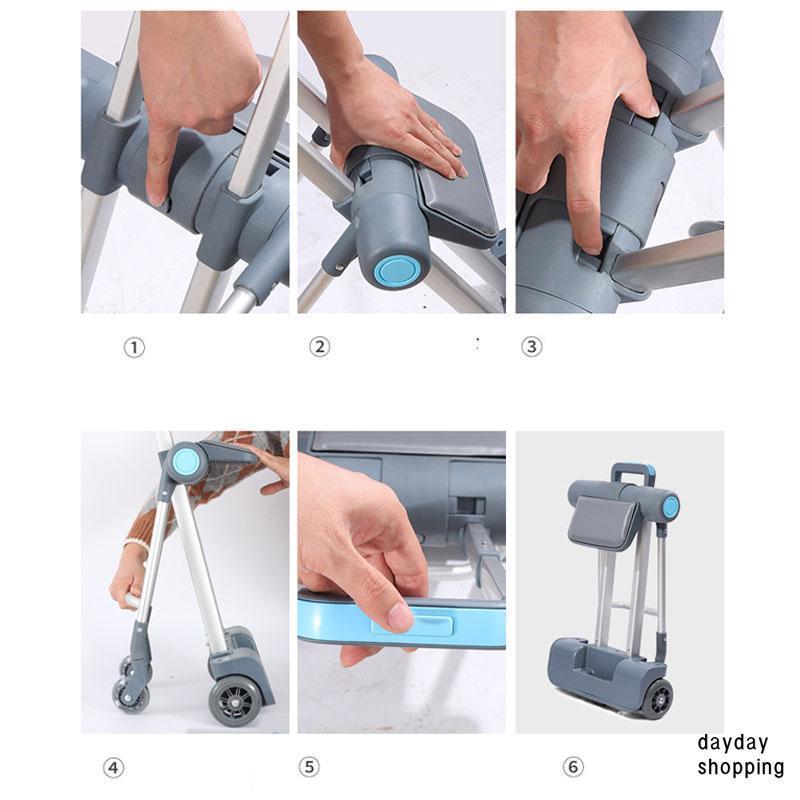 ①

②

③

④

⑤

⑥

dayday
shopping