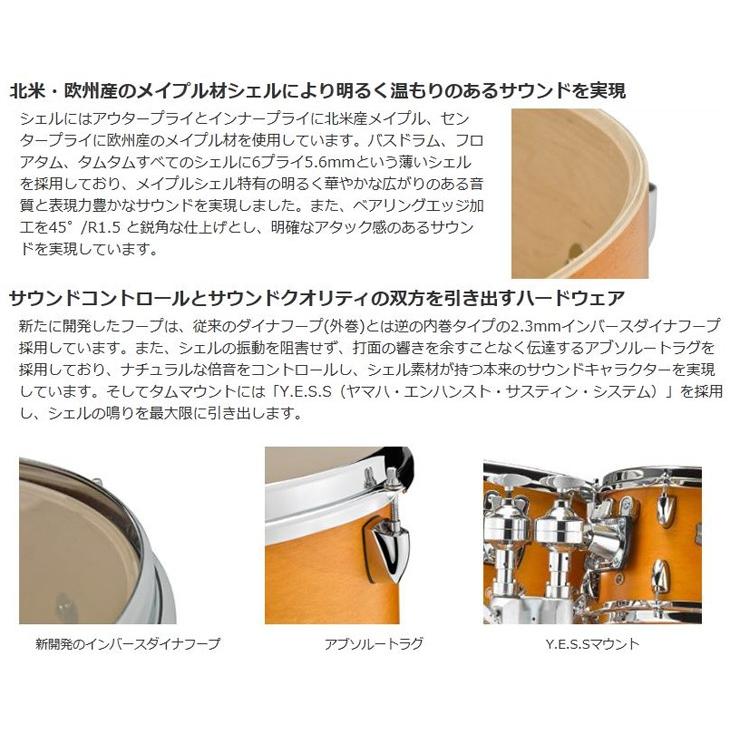 北米・欧州産のメイプル材シェルにより明るく温もりのあるサウンドを実現

シェルにはアウタープライとインナープライに北米産メイプル、センタープライに欧州産のメイプル材を使用しています。バスドラム、フロアタム、タムタムすべてのシェルに6プライ5.6mmという薄いシェルを採用しており、メイプルシェル特有の明るく華やかな広がりのある音質と表現力豊かなサウンドを実現しました。また、ベアリングエッジ加工を45°/R1.5 と鋭角な仕上げとし、明確なアタック感のあるサウンドを実現しています。

サウンドコントロールとサウンドクオリティの双方を引き出すハードウェア

新たに開発したフープは、従来のダイナフープ(外巻)とは逆の内巻タイプの2.3mmインバースダイナフープ採用しています。また、シェルの振動を阻害せず、打面の響きを余すことなく伝達するアブソルートラグを採用しており、ナチュラルな倍音をコントロールし、シェル素材が持つ本来のサウンドキャラクターを実現しています。そしてタムマウントには「Y.E.S.S（ヤマハ・エンハンスト・サスティン・システム）」を採用し、シェルの鳴りを最大限に引き出します。

新開発のインバースダイナフープ

アブソルートラグ

Y.E.S.Sマウント