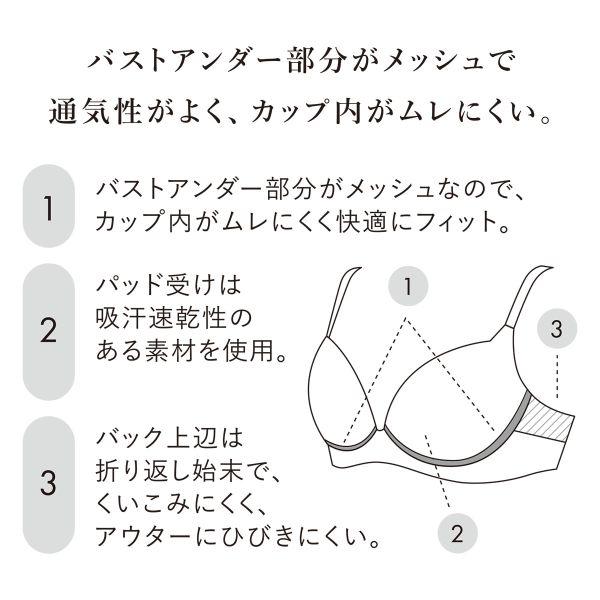 バストアンダー部分がメッシュで
通気性がよく、カップ内がムレにくい。

1
バストアンダー部分がメッシュなので、カップ内がムレにくく快適にフィット。

2
パッド受けは吸汗速乾性のある素材を使用。

3
バック上辺は折り返し始末で、くいこみにくく、アウターにひびきにくい。

1
3
2