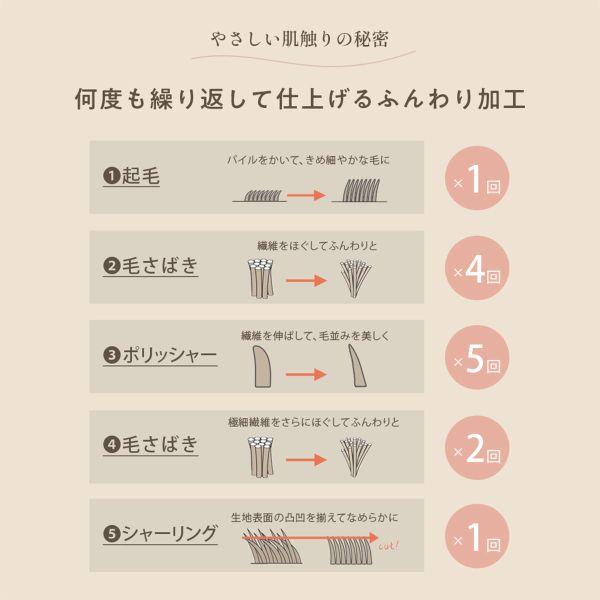 やさしい肌触りの秘密

何度も繰り返して仕上げるふんわり加工

❶起毛
パイルをかいて、きめ細やかな毛に
×1回

❷毛さばき
繊維をほぐしてふんわりと
×4回

❸ポリッシャー
繊維を伸ばして、毛並みを美しく
×5回

❹毛さばき
極細繊維をさらにほぐしてふんわりと
×2回

❺シャーリング
生地表面の凸凹を揃えてなめらかに
cut!
×1回