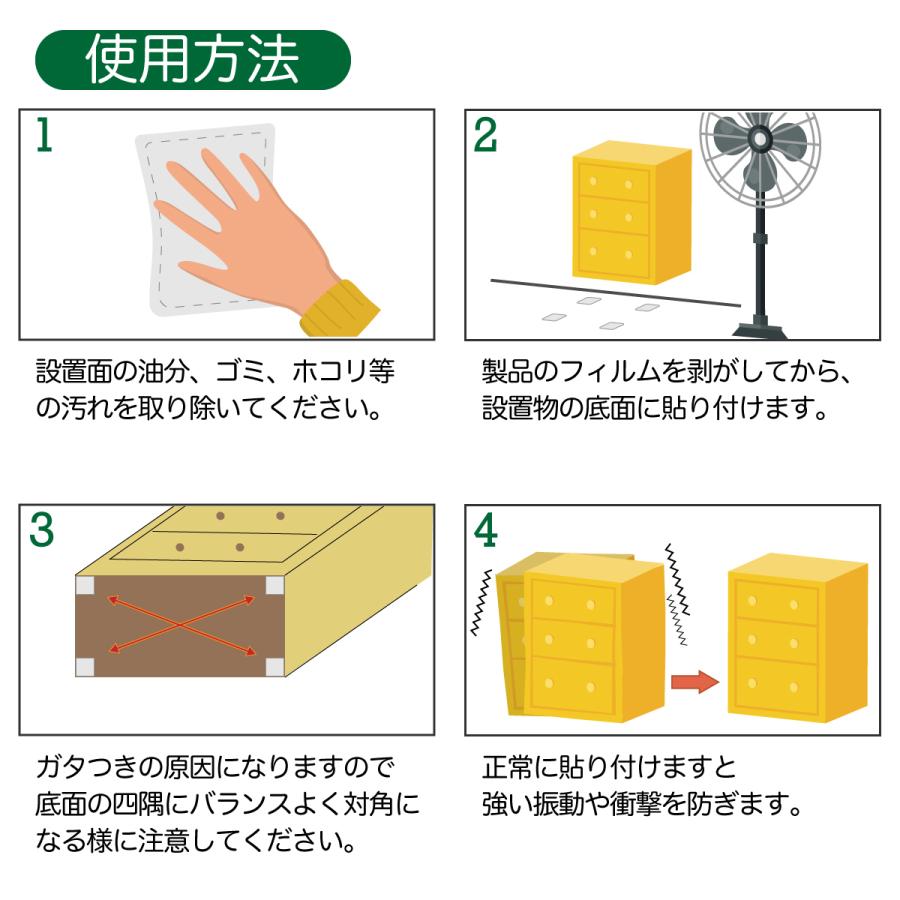 使用方法

1

設置面の油分、ゴミ、ホコリ等の汚れを取り除いてください。

2

製品のフィルムを剥がしてから、設置物の底面に貼り付けます。

3

ガタつきの原因になりますので底面の四隅にバランスよく対角になる様に注意してください。

4

正常に貼り付けますと強い振動や衝撃を防ぎます。