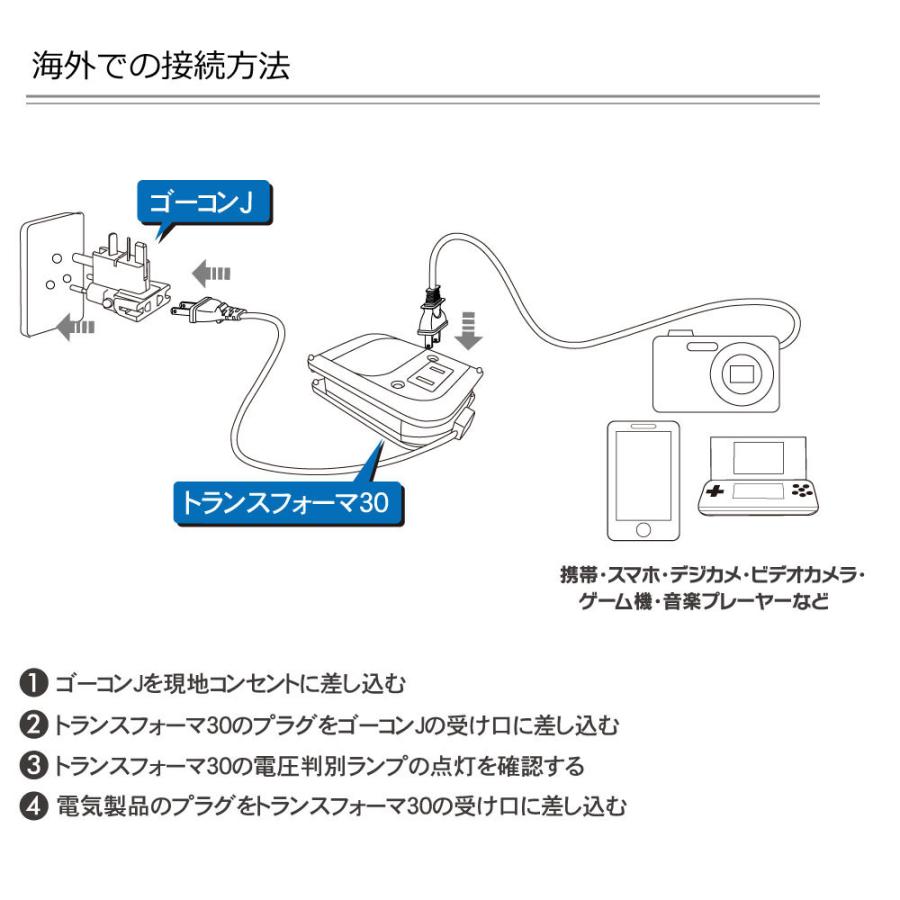 海外での接続方法

ゴーコンJ

トランスフォーマ30

携帯・スマホ・デジカメ・ビデオカメラ・ゲーム機・音楽プレーヤーなど

❶ ゴーコンJを現地コンセントに差し込む
❷ トランスフォーマ30のプラグをゴーコンJの受け口に差し込む
❸ トランスフォーマ30の電圧判別ランプの点灯を確認する
❹ 電気製品のプラグをトランスフォーマ30の受け口に差し込む