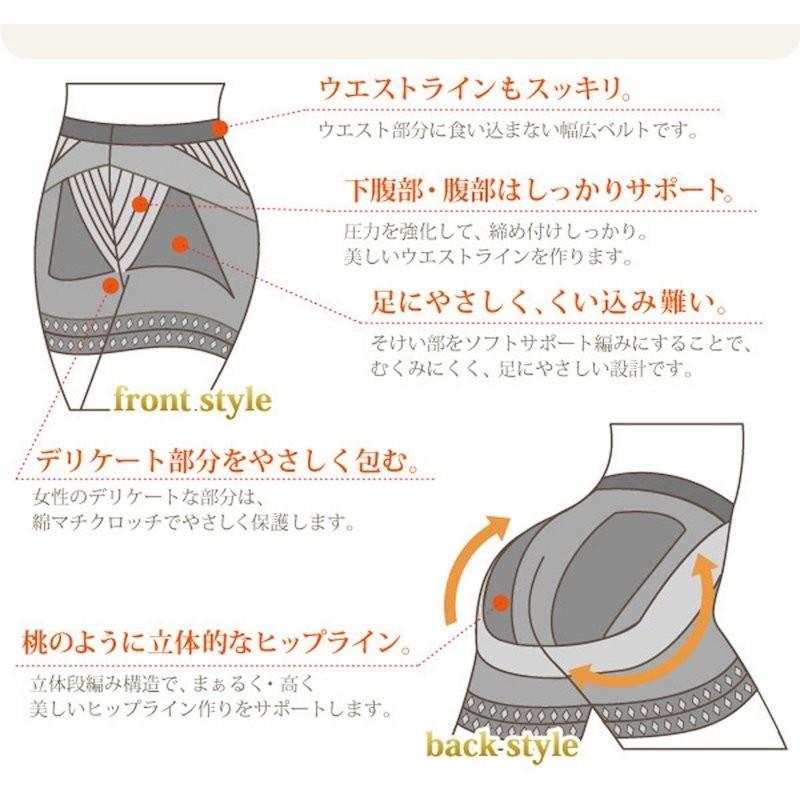 ウエストラインもスッキリ。
ウエスト部分に食い込まない幅広ベルトです。

下腹部・腹部はしっかりサポート。
圧力を強化して、締め付けしっかり。
美しいウエストラインを作ります。

足にやさしく、くい込み難い。
そけい部をソフトサポート編みにすることで、
むくみにくく、足にやさしい設計です。

front style

デリケート部分をやさしく包む。
女性のデリケートな部分は、
綿マチクロッチでやさしく保護します。

桃のように立体的なヒップライン。
立体段編み構造で、まぁるく・高く
美しいヒップライン作りをサポートします。

back style