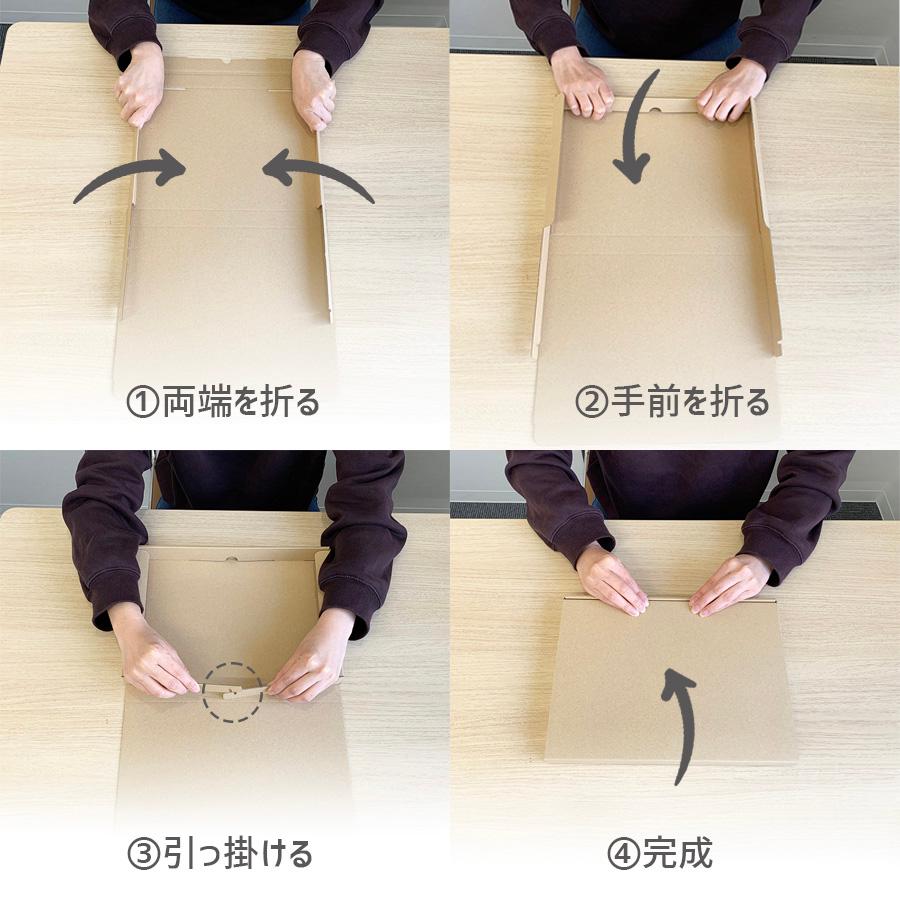 ①両端を折る

②手前を折る

③引っ掛ける

④完成