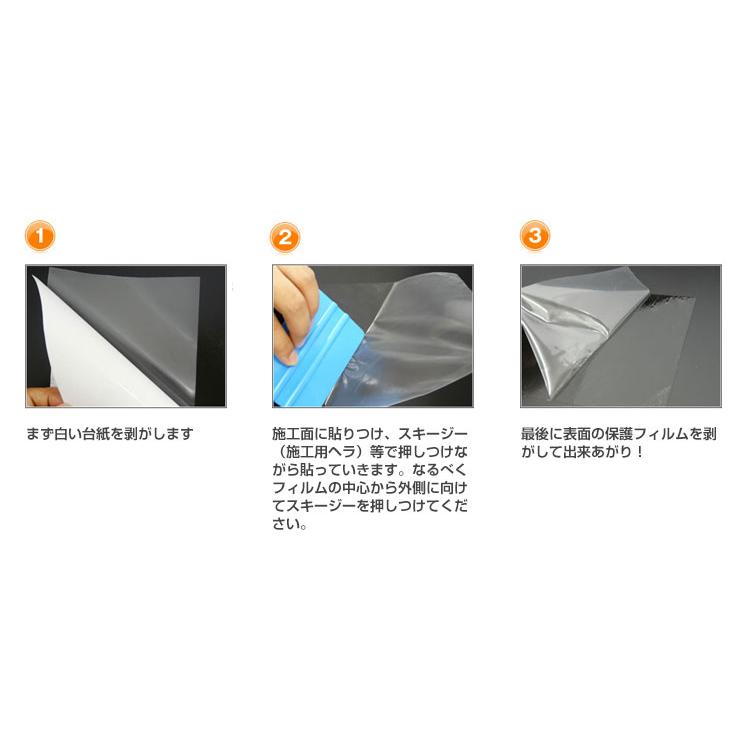 1

まず白い台紙を剥がします

2

施工面に貼りつけ、スキージー（施工用ヘラ）等で押しつけながら貼っていきます。なるべくフィルムの中心から外側に向けてスキージーを押しつけてください。

3

最後に表面の保護フィルムを剥がして出来あがり！