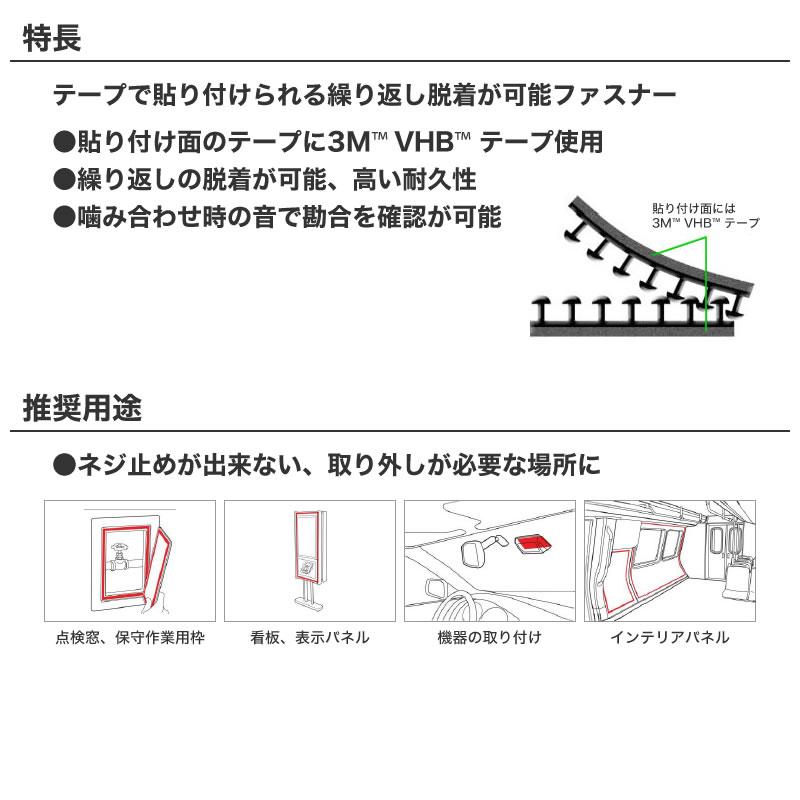 特長

テープで貼り付けられる繰り返し脱着が可能ファスナー

●貼り付け面のテープに3M™ VHB™ テープ使用

●繰り返しの脱着が可能、高い耐久性

●噛み合わせ時の音で勘合を確認が可能

貼り付け面には 3M™ VHB™ テープ

推奨用途

●ネジ止めが出来ない、取り外しが必要な場所に

点検窓、保守作業用枠

看板、表示パネル

機器の取り付け

インテリアパネル