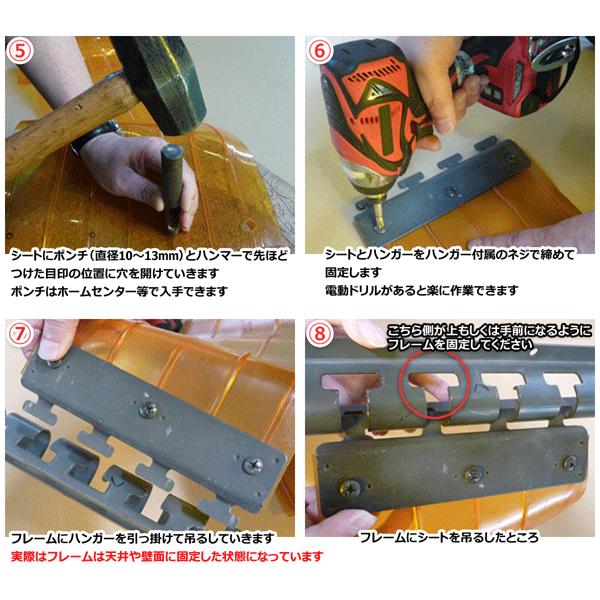 ⑤

シートにポンチ（直径10～13mm）とハンマーで先ほどつけた目印の位置に穴を開けていきます
ポンチはホームセンター等で入手できます

⑥

シートとハンガーをハンガー付属のネジで締めて固定します
電動ドリルがあると楽に作業できます

⑦

フレームにハンガーを引っ掛けて吊るしていきます
実際はフレームは天井や壁面に固定した状態になっています

⑧

こちら側が上もしくは手前になるようにフレームを固定してください

フレームにシートを吊るしたところ