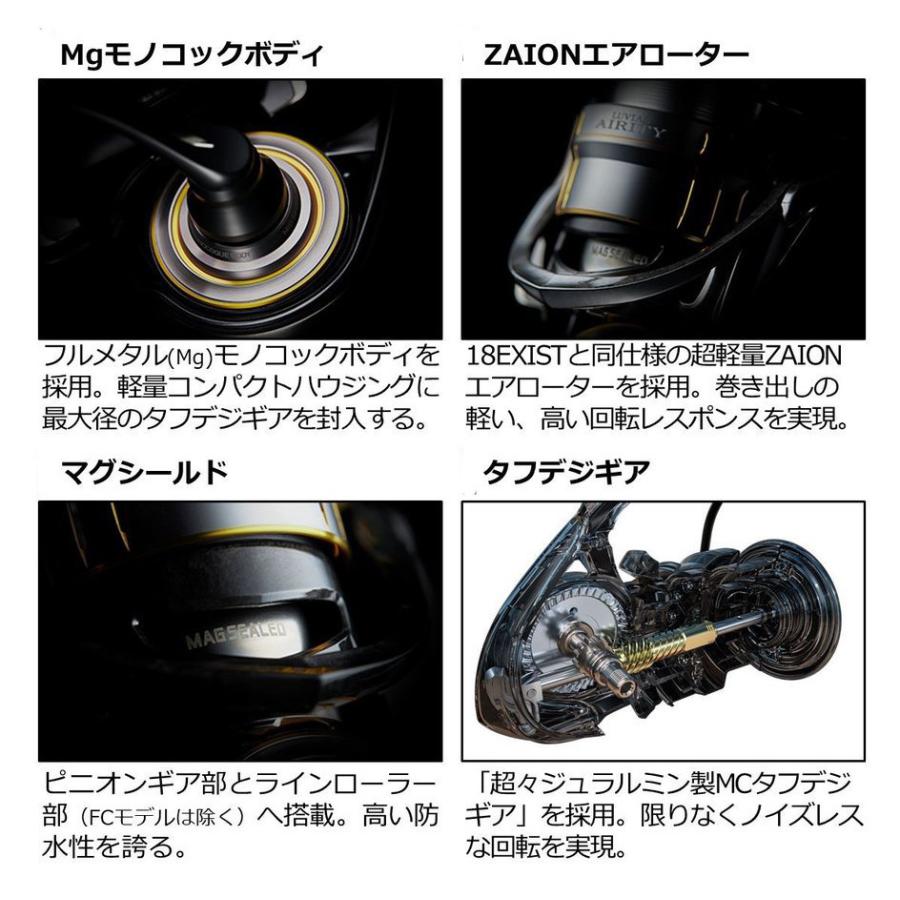 Mgモノコックボディ

フルメタル(Mg)モノコックボディを採用。軽量コンパクトハウジングに最大径のタフデジギアを封入する。

ZAIONエアローター

AIRITY

MAGSEALED

18EXISTと同仕様の超軽量ZAIONエアローターを採用。巻き出しの軽い、高い回転レスポンスを実現。

マグシールド

MAGSEALED

ピニオンギア部とラインローラー部（FCモデルは除く）へ搭載。高い防水性を誇る。

タフデジギア

「超々ジュラルミン製MCタフデジギア」を採用。限りなくノイズレスな回転を実現。