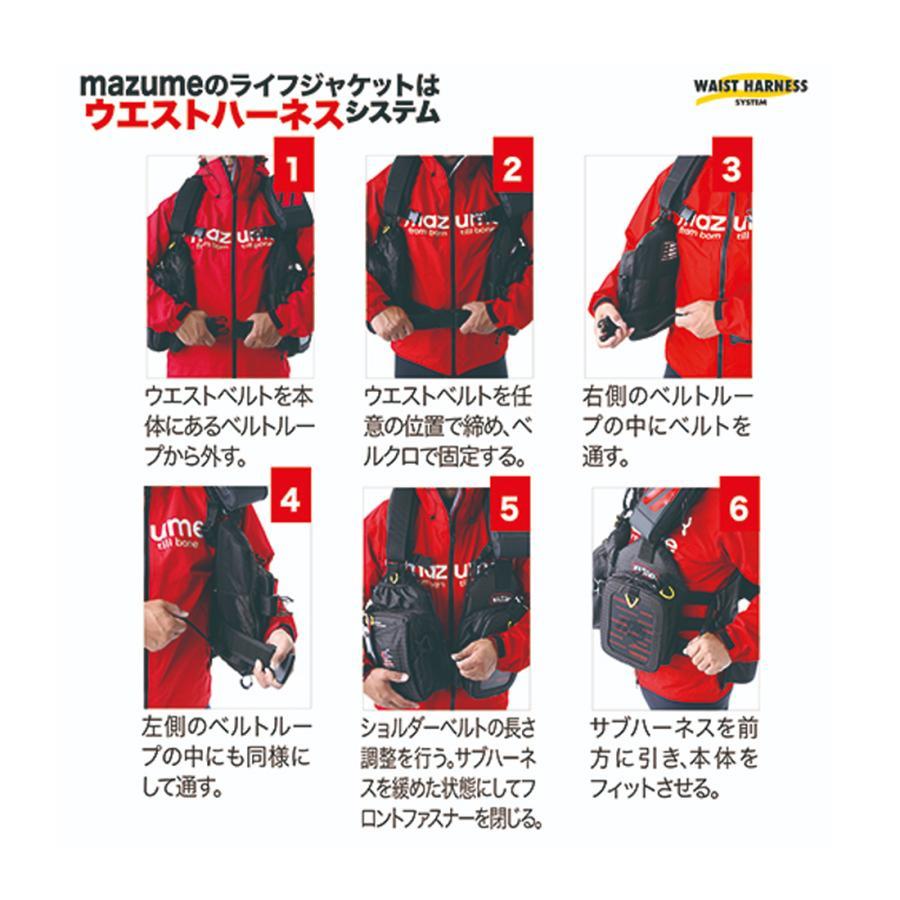 mazumeのライフジャケットは
ウエストハーネスシステム

WAIST HARNESS
SYSTEM

1

ウエストベルトを本体にあるベルトループから外す。

2

ウエストベルトを任意の位置で締め、ベルクロで固定する。

3

右側のベルトループの中にベルトを通す。

4

左側のベルトループの中にも同様にして通す。

5

ショルダーベルトの長さ調整を行う。サブハーネスを緩めた状態にしてフロントファスナーを閉じる。

6

サブハーネスを前方に引き、本体をフィットさせる。