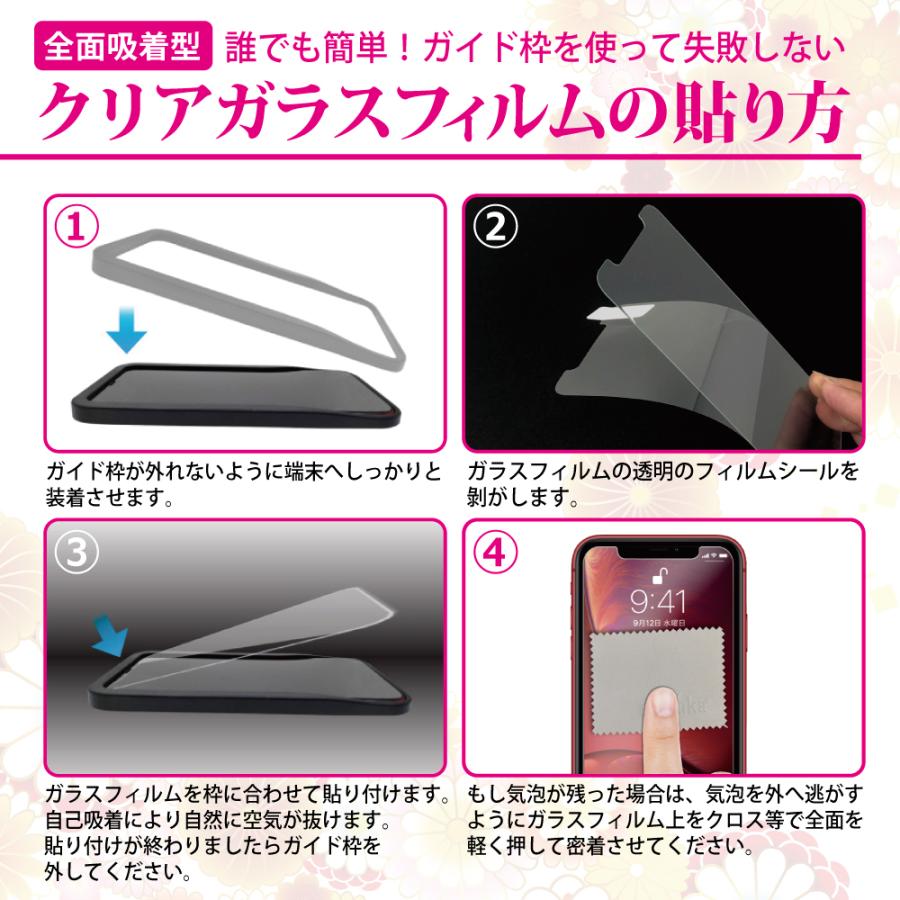 全面吸着型 誰でも簡単！ガイド枠を使って失敗しない
クリアガラスフィルムの貼り方

①

ガイド枠が外れないように端末へしっかりと装着させます。

②

ガラスフィルムの透明のフィルムシールを剥がします。

③

ガラスフィルムを枠に合わせて貼り付けます。自己吸着により自然に空気が抜けます。貼り付けが終わりましたらガイド枠を外してください。

④

9:41
9月12日 水曜日

もし気泡が残った場合は、気泡を外へ逃がすようにガラスフィルム上をクロス等で全面を軽く押して密着させてください。