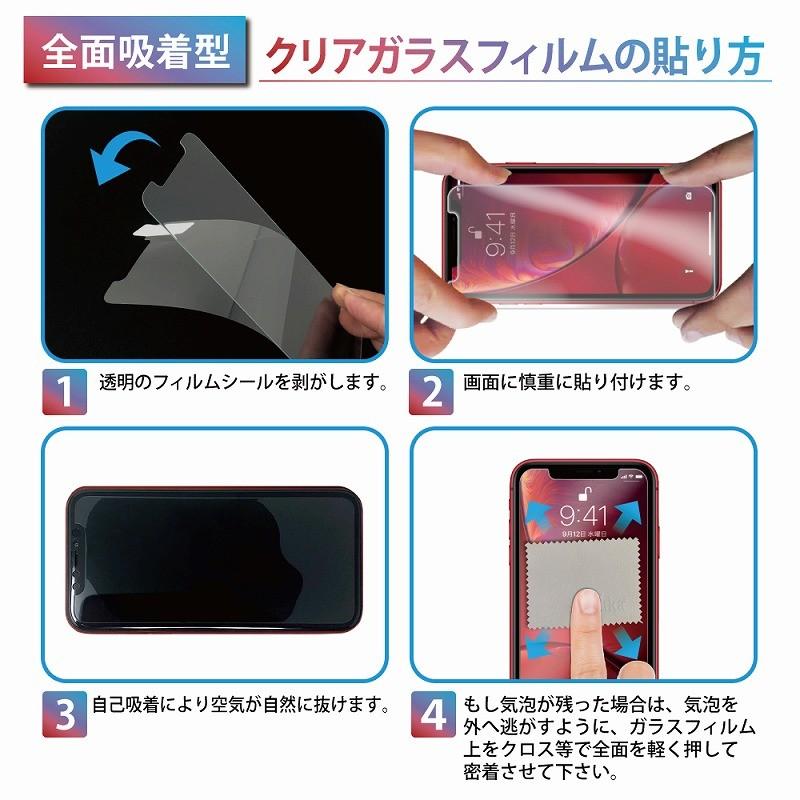 全面吸着型

クリアガラスフィルムの貼り方

9:41

1 透明のフィルムシールを剥がします。

2 画面に慎重に貼り付けます。

9:41
9月12日 水曜日

3 自己吸着により空気が自然に抜けます。

4 もし気泡が残った場合は、気泡を外へ逃がすように、ガラスフィルム上をクロス等で全面を軽く押して密着させて下さい。