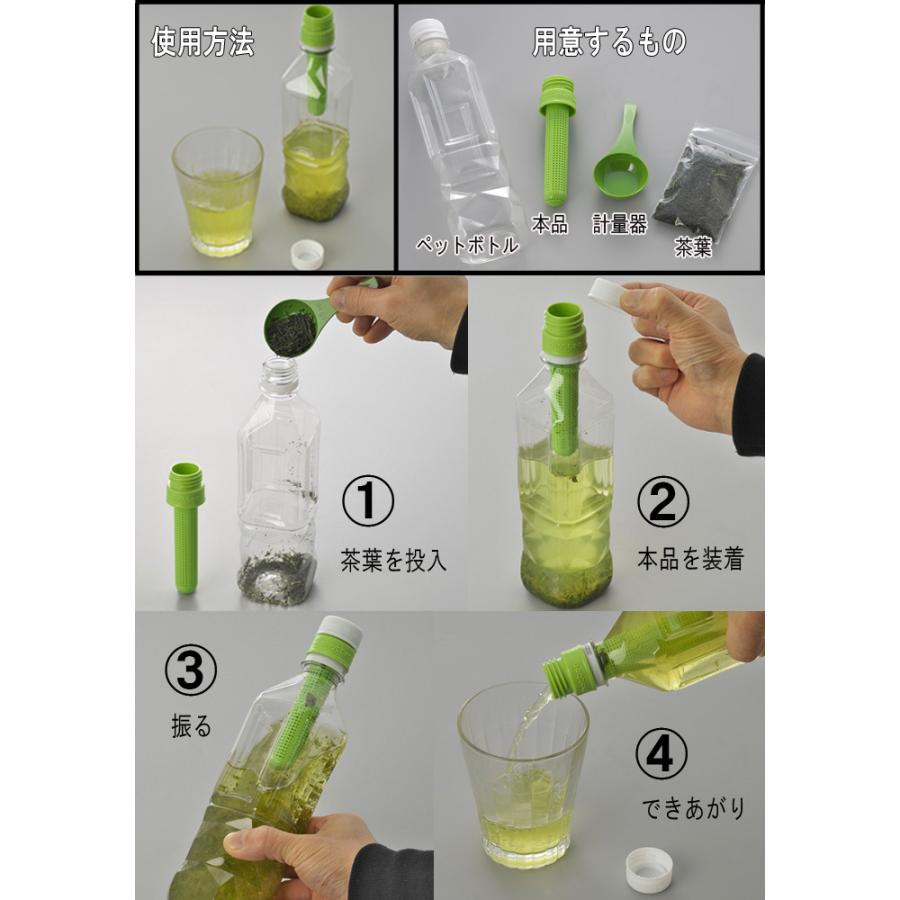 使用方法

用意するもの

ペットボトル

本品

計量器

茶葉

①

茶葉を投入

②

本品を装着

③

振る

④

できあがり