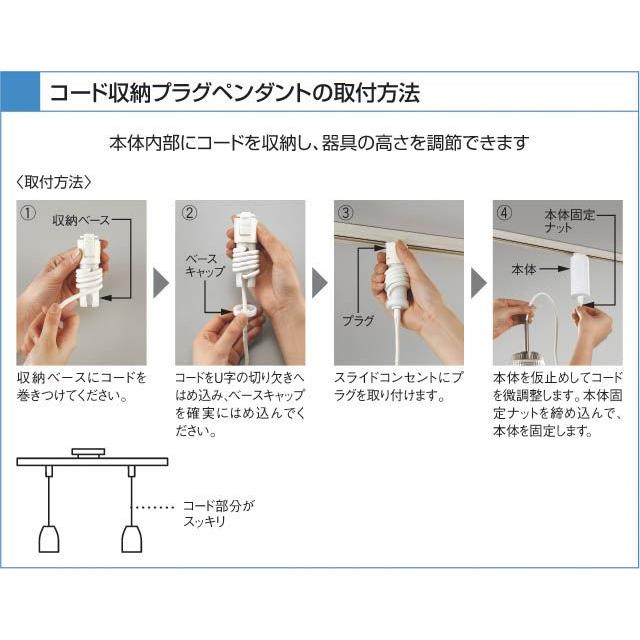 コード収納プラグペンダントの取付方法

本体内部にコードを収納し、器具の高さを調節できます

〈取付方法〉

①
収納ベース
収納ベースにコードを巻きつけてください。

②
ベースキャップ
コードをU字の切り欠きへはめ込み、ベースキャップを確実にはめ込んでください。

③
プラグ
スライドコンセントにプラグを取り付けます。

④
本体固定ナット
本体
本体を仮止めしてコードを微調整します。本体固定ナットを締め込んで、本体を固定します。

コード部分がスッキリ