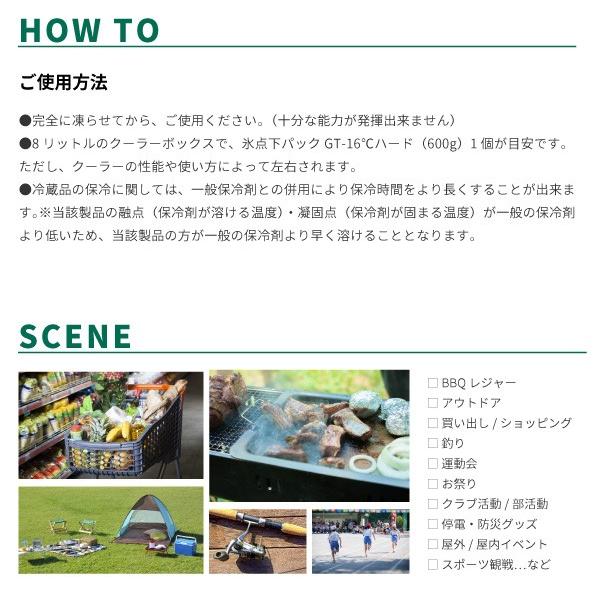 HOW TO

ご使用方法

●完全に凍らせてから、ご使用ください。（十分な能力が発揮出来ません）
●8 リットルのクーラーボックスで、氷点下パック GT-16℃ハード（600g）1 個が目安です。ただし、クーラーの性能や使い方によって左右されます。
●冷蔵品の保冷に関しては、一般保冷剤との併用により保冷時間をより長くすることが出来ます。※当該製品の融点（保冷剤が溶ける温度）・凝固点（保冷剤が固まる温度）が一般の保冷剤より低いため、当該製品の方が一般の保冷剤より早く溶けることとなります。

SCENE

☐ BBQ レジャー
☐ アウトドア
☐ 買い出し / ショッピング
☐ 釣り
☐ 運動会
☐ お祭り
☐ クラブ活動 / 部活動
☐ 停電・防災グッズ
☐ 屋外 / 屋内イベント
☐ スポーツ観戦…など