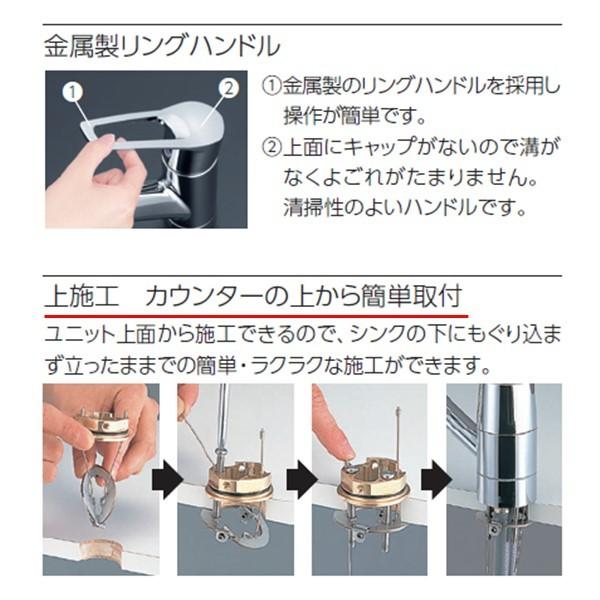 金属製リングハンドル

1 2

①金属製のリングハンドルを採用し操作が簡単です。
②上面にキャップがないので溝がなくよごれがたまりません。清掃性のよいハンドルです。

上施工　カウンターの上から簡単取付

ユニット上面から施工できるので、シンクの下にもぐり込まず立ったままでの簡単・ラクラクな施工ができます。