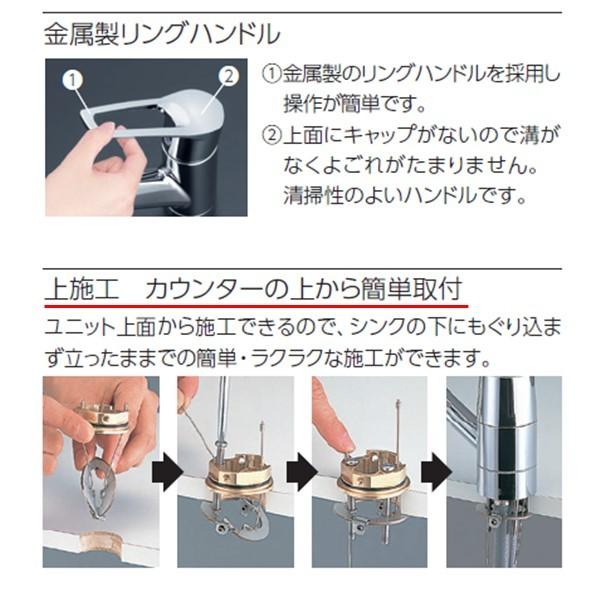 金属製リングハンドル

①

②

①金属製のリングハンドルを採用し操作が簡単です。
②上面にキャップがないので溝がなくよごれがたまりません。清掃性のよいハンドルです。

上施工　カウンターの上から簡単取付

ユニット上面から施工できるので、シンクの下にもぐり込まず立ったままでの簡単・ラクラクな施工ができます。