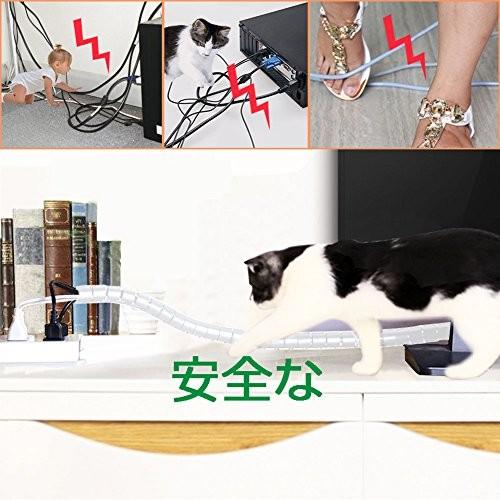 安全な