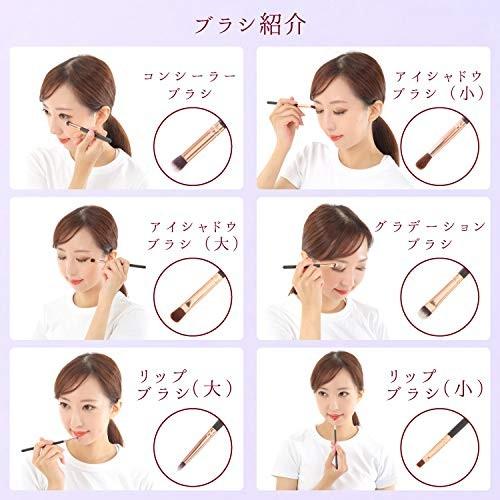 ブラシ紹介

コンシーラー
ブラシ

アイシャドウ
ブラシ（小）

アイシャドウ
ブラシ（大）

グラデーション
ブラシ

リップ
ブラシ（大）

リップ
ブラシ（小）