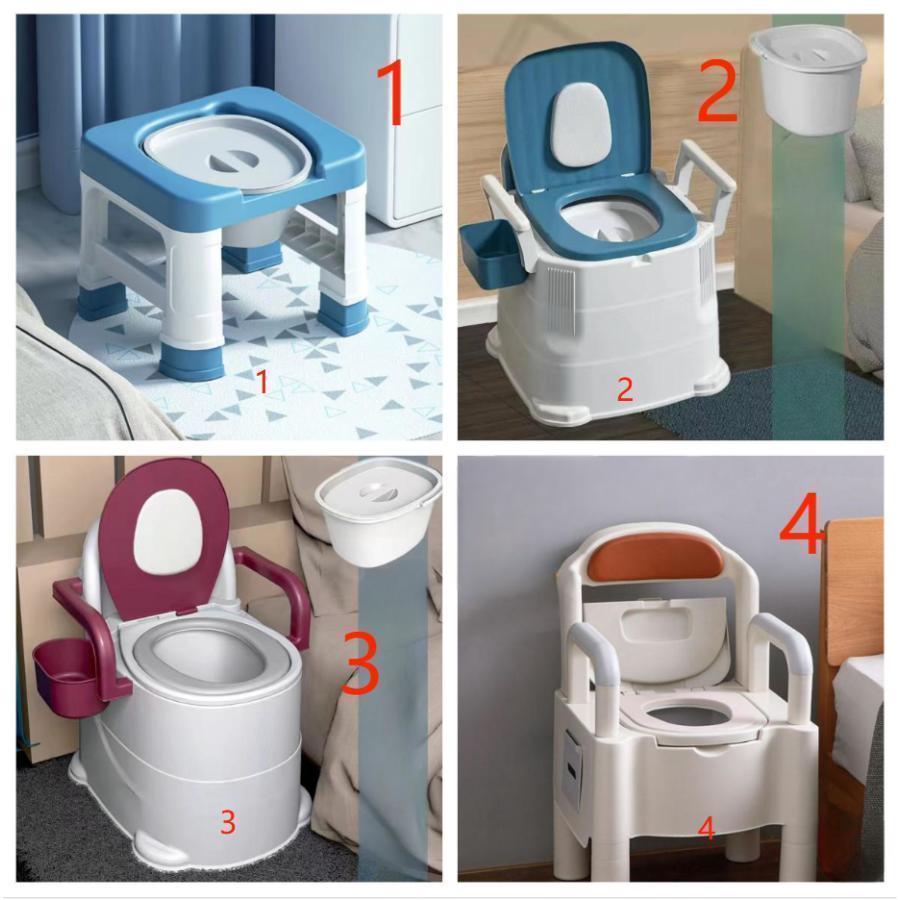 1
1
2
2
3
3
4
4