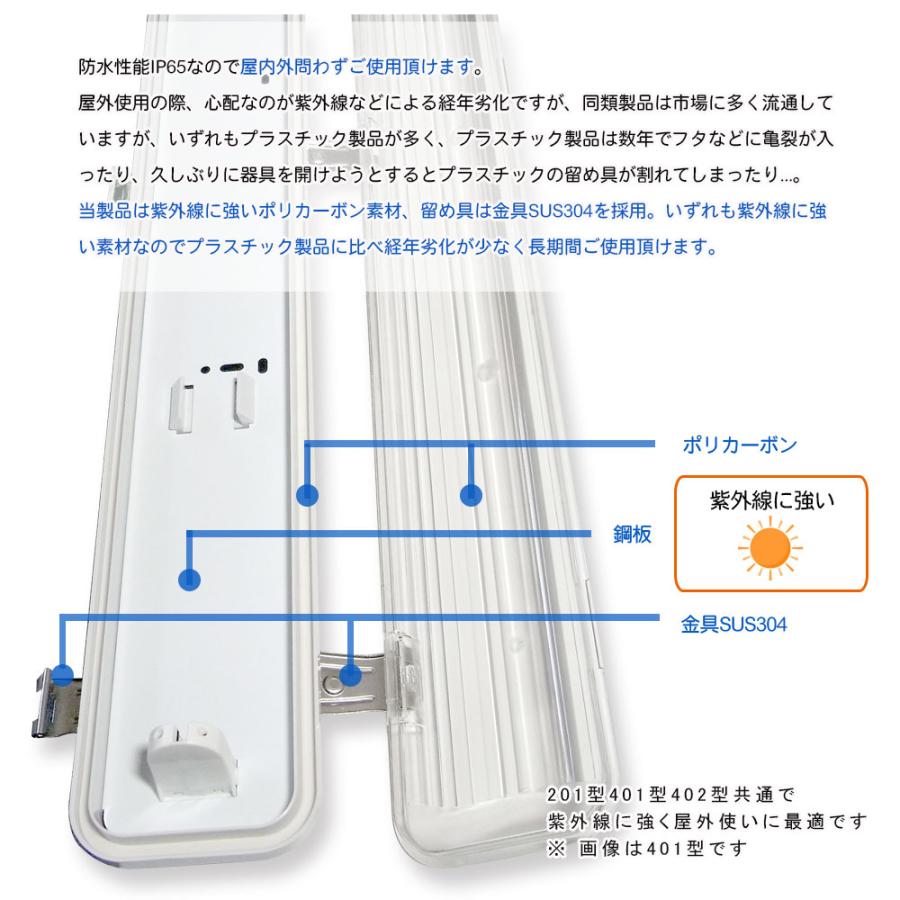 防水性能IP65なので屋内外問わずご使用頂けます。
屋外使用の際、心配なのが紫外線などによる経年劣化ですが、同類製品は市場に多く流通していますが、いずれもプラスチック製品が多く、プラスチック製品は数年でフタなどに亀裂が入ったり、久しぶりに器具を開けようとするとプラスチックの留め具が割れてしまったり…。
当製品は紫外線に強いポリカーボン素材、留め具は金具SUS304を採用。いずれも紫外線に強い素材なのでプラスチック製品に比べ経年劣化が少なく長期間ご使用頂けます。

ポリカーボン

紫外線に強い

鋼板

金具SUS304

201型401型402型共通で
紫外線に強く屋外使いに最適です
※ 画像は401型です