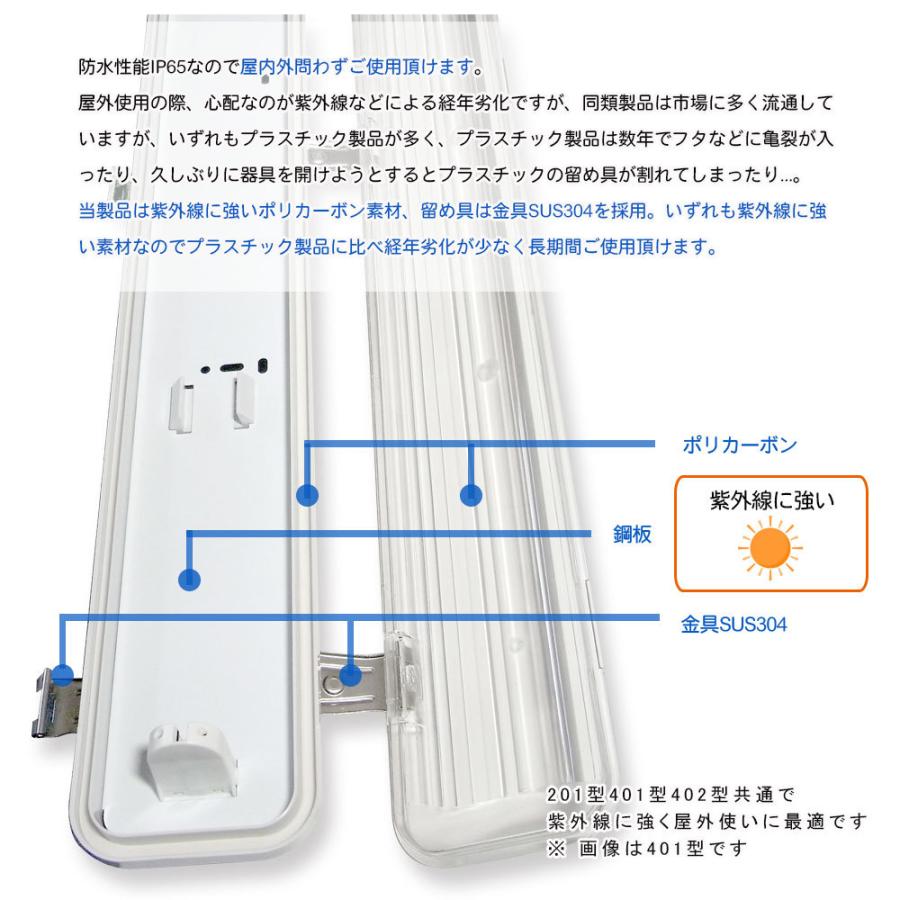 防水性能IP65なので屋内外問わずご使用頂けます。
屋外使用の際、心配なのが紫外線などによる経年劣化ですが、同類製品は市場に多く流通していますが、いずれもプラスチック製品が多く、プラスチック製品は数年でフタなどに亀裂が入ったり、久しぶりに器具を開けようとするとプラスチックの留め具が割れてしまったり…。
当製品は紫外線に強いポリカーボン素材、留め具は金具SUS304を採用。いずれも紫外線に強い素材なのでプラスチック製品に比べ経年劣化が少なく長期間ご使用頂けます。

ポリカーボン
紫外線に強い
鋼板
金具SUS304

201型401型402型共通で
紫外線に強く屋外使いに最適です
※ 画像は401型です