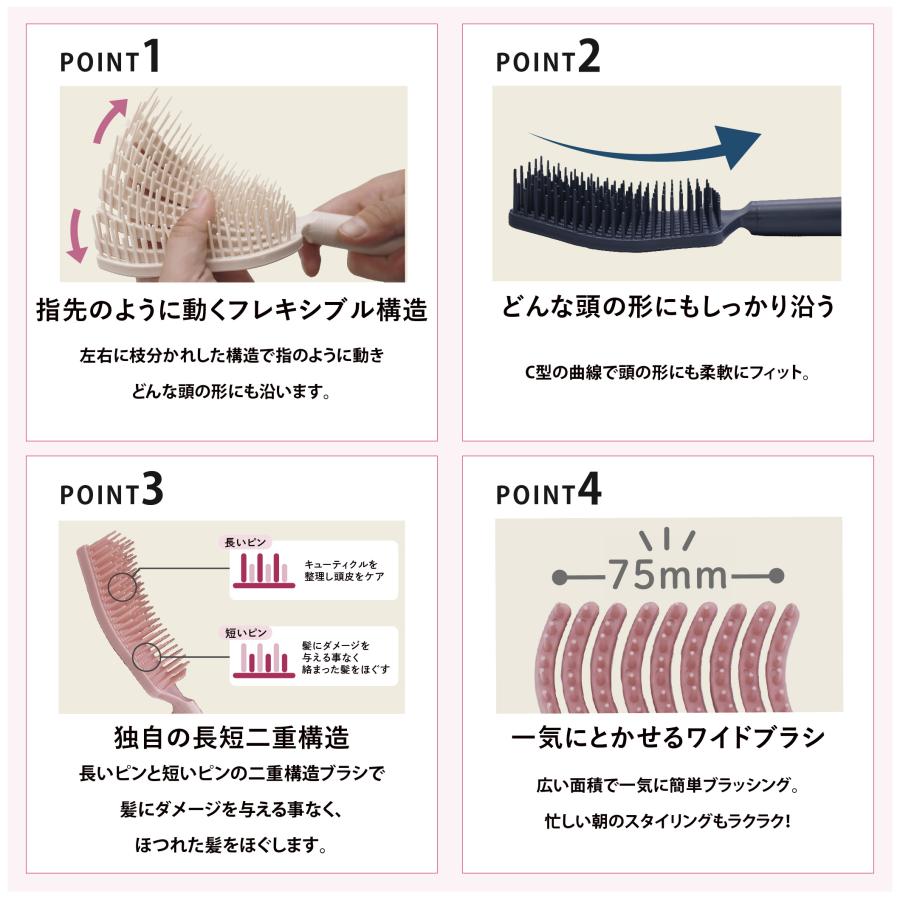 POINT1

指先のように動くフレキシブル構造

左右に枝分かれした構造で指のように動き

どんな頭の形にも沿います。

POINT2

どんな頭の形にもしっかり沿う

C型の曲線で頭の形にも柔軟にフィット。

POINT3

長いピン

キューティクルを整理し頭皮をケア

短いピン

髪にダメージを与える事なく絡まった髪をほぐす

独自の長短二重構造

長いピンと短いピンの二重構造ブラシで

髪にダメージを与える事なく、

ほつれた髪をほぐします。

POINT4

75mm

一気にとかせるワイドブラシ

広い面積で一気に簡単ブラッシング。

忙しい朝のスタイリングもラクラク!