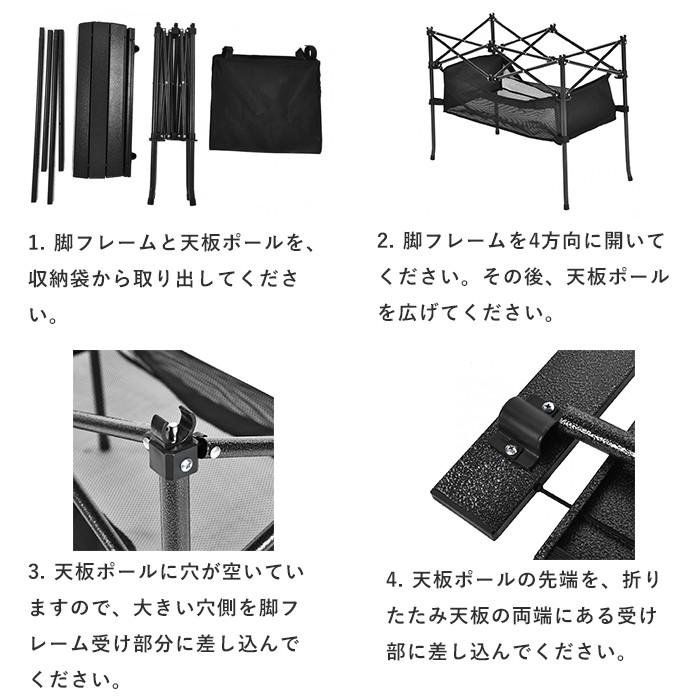 1. 脚フレームと天板ポールを、収納袋から取り出してください。

2. 脚フレームを4方向に開いてください。その後、天板ポールを広げてください。

3. 天板ポールに穴が空いていますので、大きい穴側を脚フレーム受け部分に差し込んでください。

4. 天板ポールの先端を、折りたたみ天板の両端にある受け部に差し込んでください。