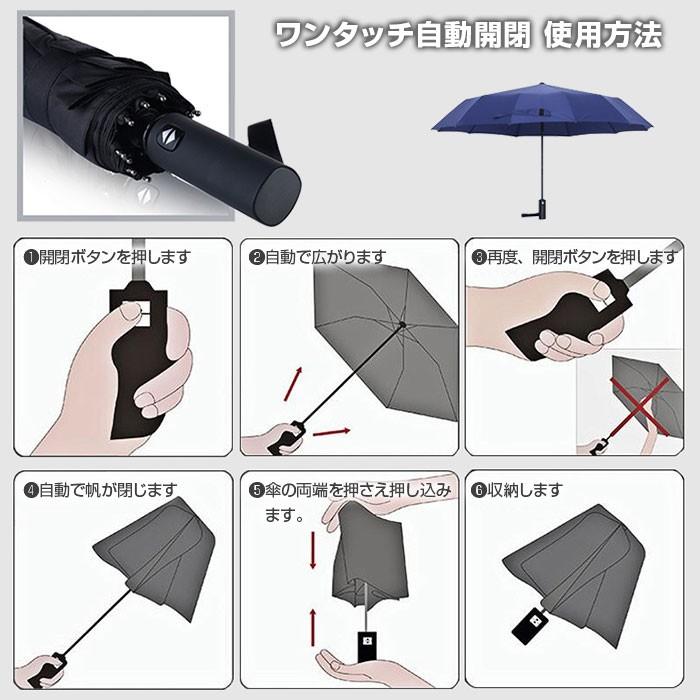 ワンタッチ自動開閉 使用方法

❶開閉ボタンを押します

❷自動で広がります

❸再度、開閉ボタンを押します

❹自動で帆が閉じます

❺傘の両端を押さえ押し込みます。

❻収納します