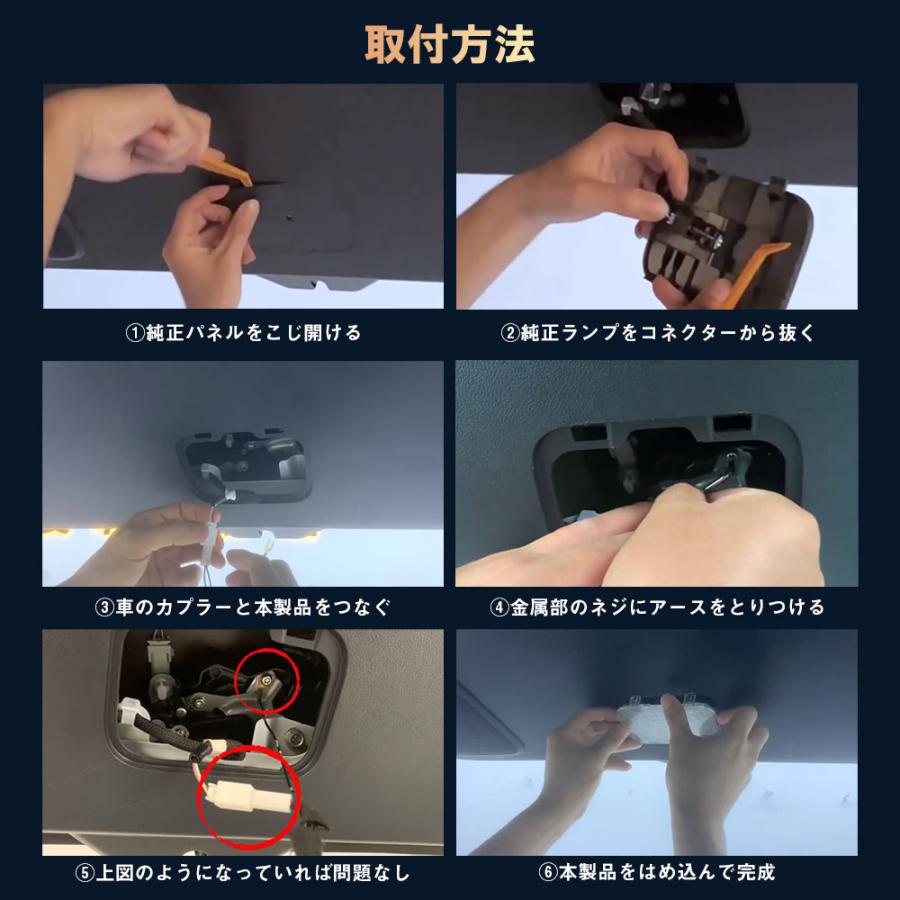 取付方法

①純正パネルをこじ開ける

②純正ランプをコネクターから抜く

③車のカプラーと本製品をつなぐ

④金属部のネジにアースをとりつける

⑤上図のようになっていれば問題なし

⑥本製品をはめ込んで完成