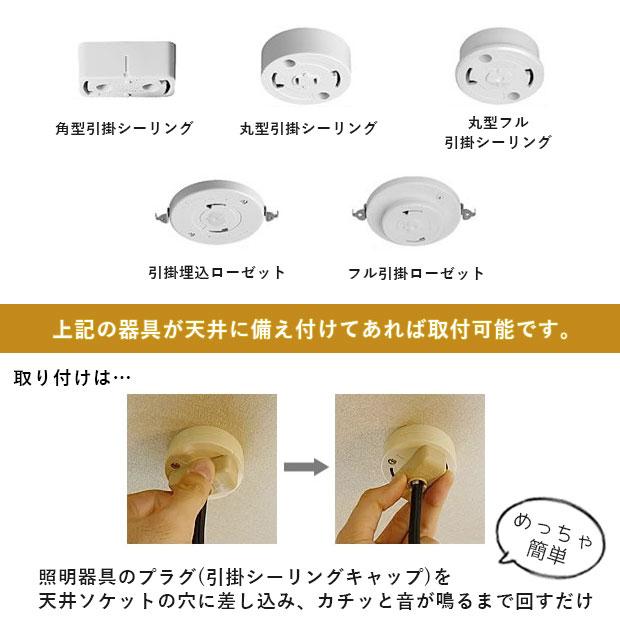 角型引掛シーリング

丸型引掛シーリング

丸型フル
引掛シーリング

引掛埋込ローゼット

フル引掛ローゼット

上記の器具が天井に備え付けてあれば取付可能です。

取り付けは…

めっちゃ
簡単

照明器具のプラグ(引掛シーリングキャップ)を
天井ソケットの穴に差し込み、カチッと音が鳴るまで回すだけ