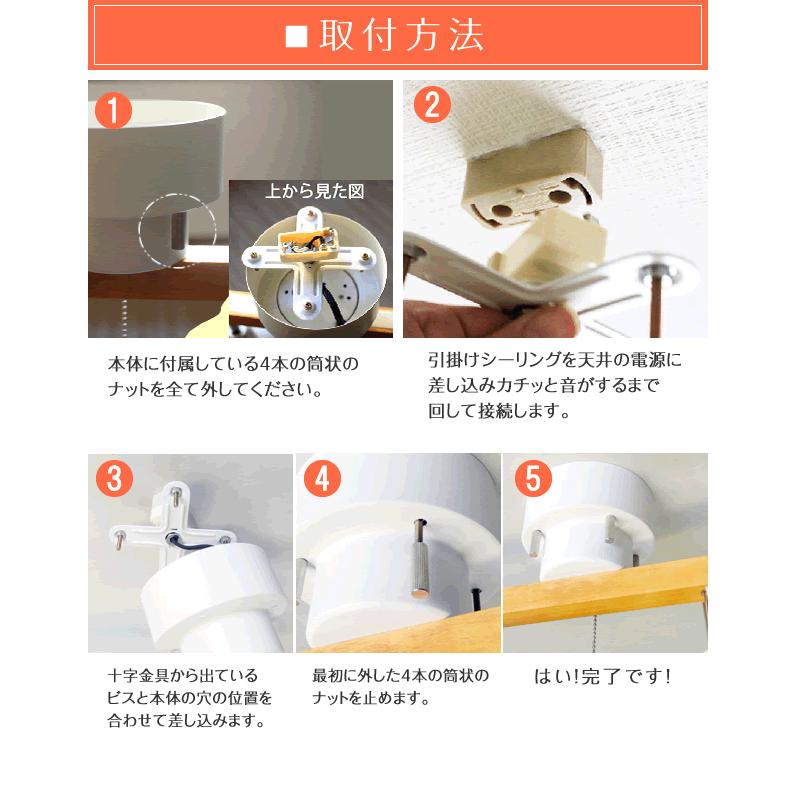 ■取付方法

1

上から見た図

本体に付属している4本の筒状のナットを全て外してください。

2

引掛けシーリングを天井の電源に差し込みカチッと音がするまで回して接続します。

3

十字金具から出ているビスと本体の穴の位置を合わせて差し込みます。

4

最初に外した4本の筒状のナットを止めます。

5

はい!完了です!