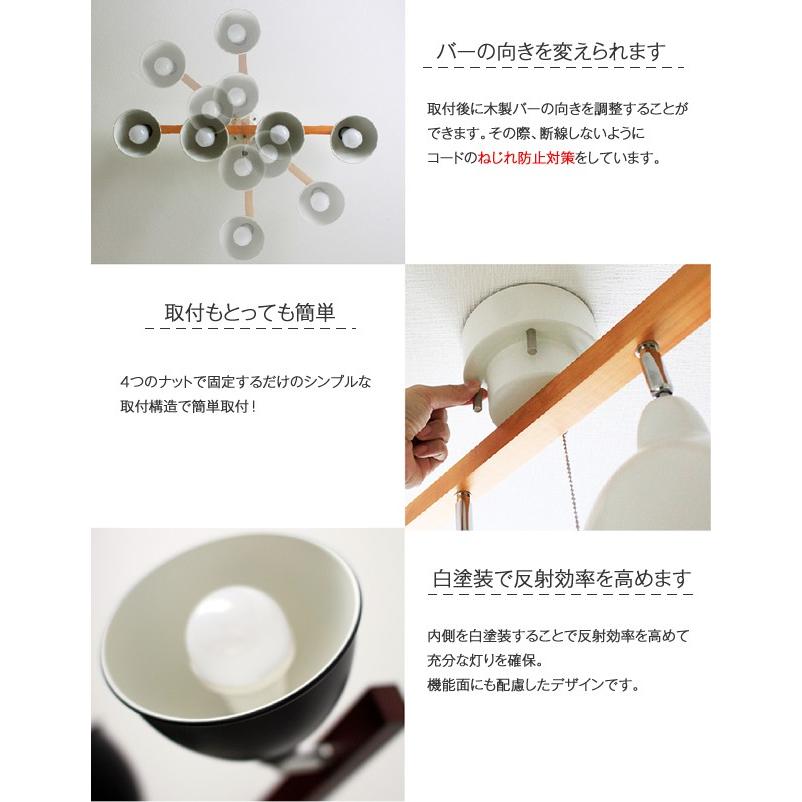 バーの向きを変えられます

取付後に木製バーの向きを調整することができます。その際、断線しないようにコードのねじれ防止対策をしています。

取付もとっても簡単

4つのナットで固定するだけのシンプルな取付構造で簡単取付！

白塗装で反射効率を高めます

内側を白塗装することで反射効率を高めて充分な灯りを確保。
機能面にも配慮したデザインです。