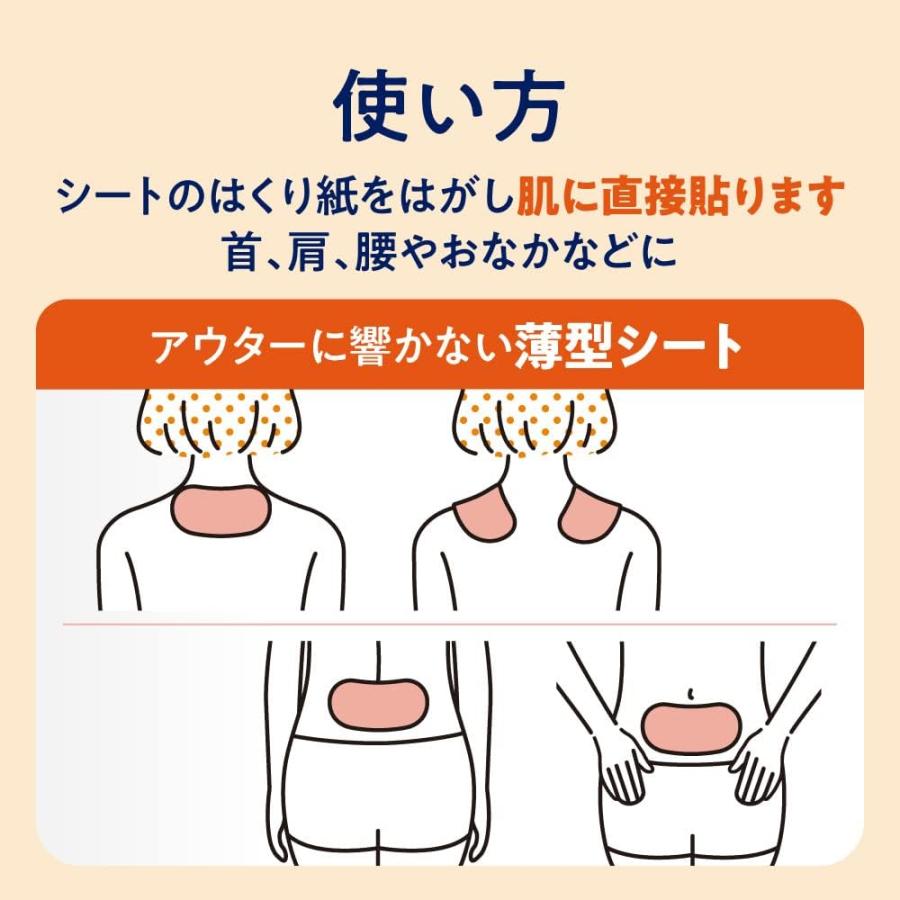 使い方

シートのはくり紙をはがし肌に直接貼ります
首、肩、腰やおなかなどに

アウターに響かない薄型シート