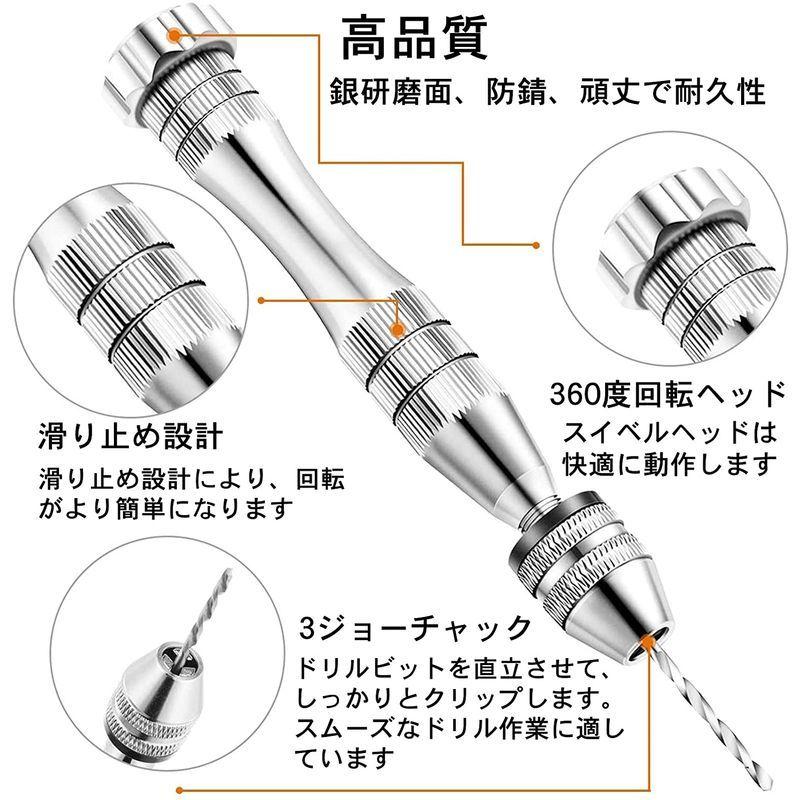 高品質

銀研磨面、防錆、頑丈で耐久性

360度回転ヘッド

スイベルヘッドは快適に動作します

滑り止め設計

滑り止め設計により、回転がより簡単になります

3ジョーチャック

ドリルビットを直立させて、しっかりとクリップします。スムーズなドリル作業に適しています