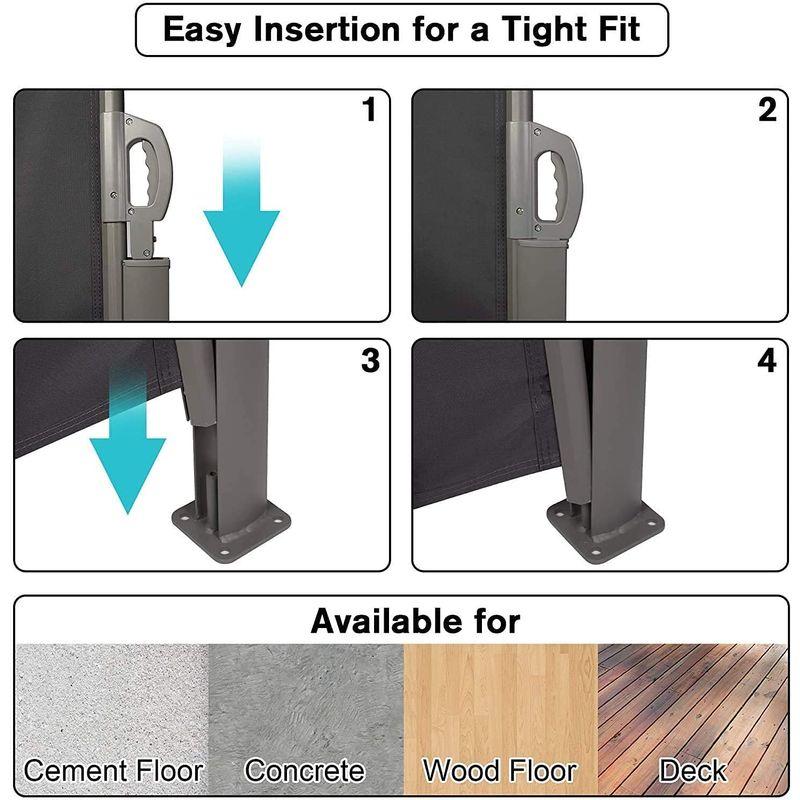 Easy Insertion for a Tight Fit

1

2

3

4

Available for

Cement Floor

Concrete

Wood Floor

Deck