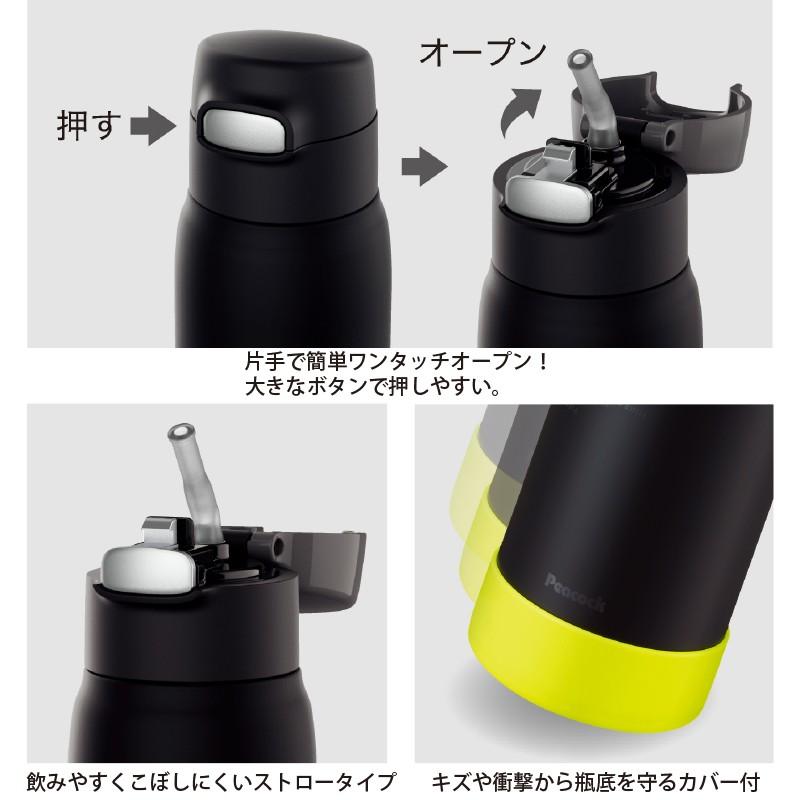 押す

オープン

片手で簡単ワンタッチオープン！
大きなボタンで押しやすい。

Peacock

飲みやすくこぼしにくいストロータイプ

キズや衝撃から瓶底を守るカバー付