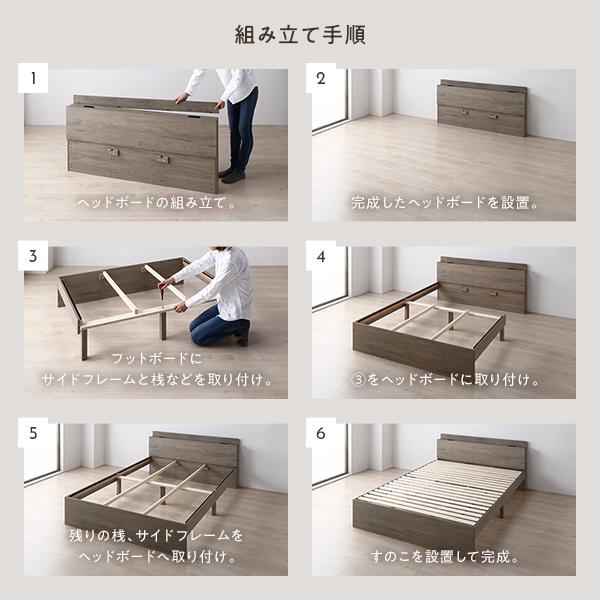 組み立て手順

1

ヘッドボードの組み立て。

2

完成したヘッドボードを設置。

3

フットボードに
サイドフレームと桟などを取り付け。

4

③をヘッドボードに取り付け。

5

残りの桟、サイドフレームを
ヘッドボードへ取り付け。

6

すのこを設置して完成。