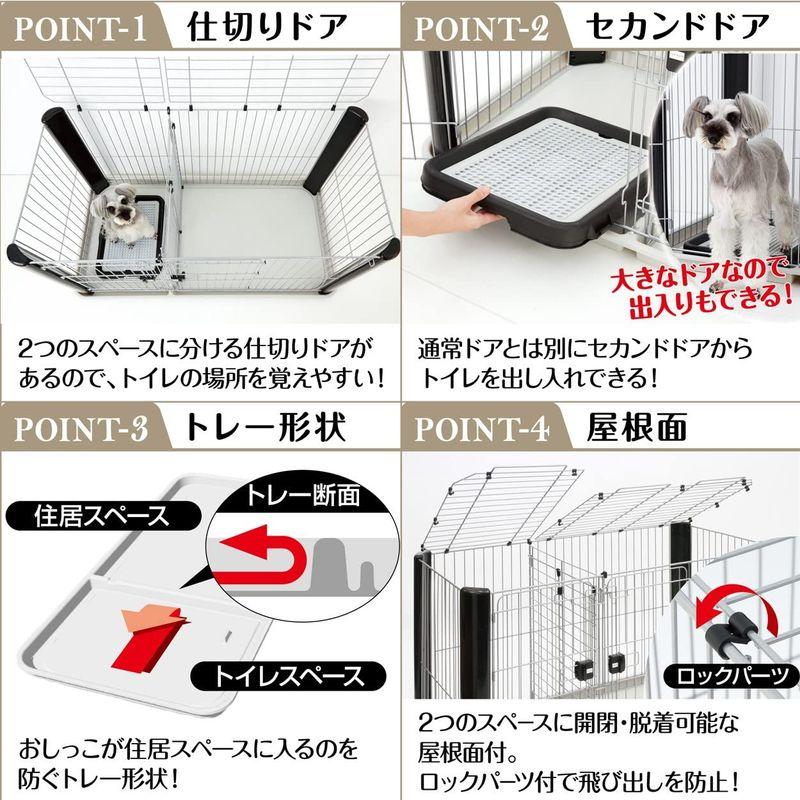 POINT-1 仕切りドア

2つのスペースに分ける仕切りドアがあるので、トイレの場所を覚えやすい！

POINT-2 セカンドドア

大きなドアなので出入りもできる！

通常ドアとは別にセカンドドアからトイレを出し入れできる！

POINT-3 トレー形状

住居スペース

トレー断面

トイレスペース

おしっこが住居スペースに入るのを防ぐトレー形状！

POINT-4 屋根面

ロックパーツ

2つのスペースに開閉・脱着可能な屋根面付。
ロックパーツ付で飛び出しを防止！