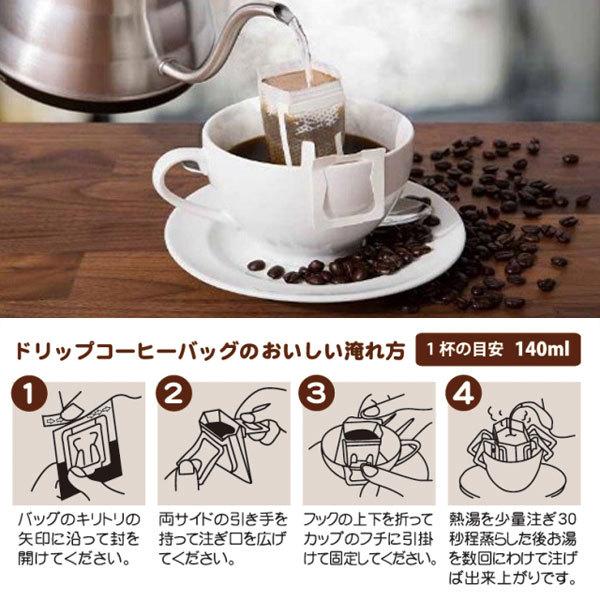 ドリップコーヒーバッグのおいしい淹れ方

1杯の目安 140ml

1
バッグのキリトリの矢印に沿って封を開けてください。

2
両サイドの引き手を持って注ぎ口を広げてください。

3
フックの上下を折ってカップのフチに引掛けて固定してください。

4
熱湯を少量注ぎ30秒程蒸らした後お湯を数回にわけて注げば出来上がりです。