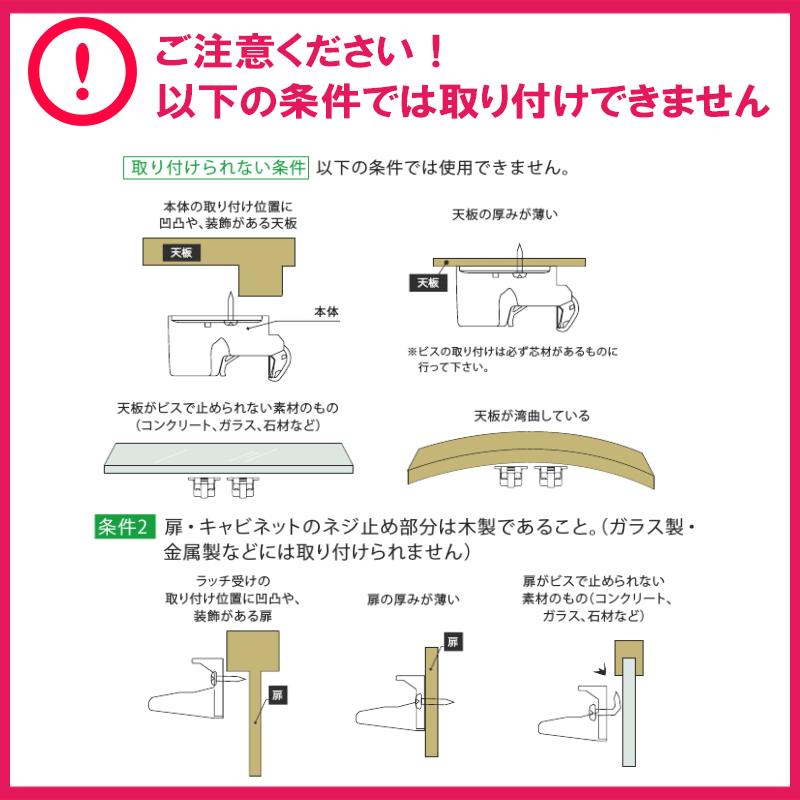 !

ご注意ください！
以下の条件では取り付けできません

取り付けられない条件 以下の条件では使用できません。

本体の取り付け位置に凹凸や、装飾がある天板

天板

本体

天板の厚みが薄い

天板

※ビスの取り付けは必ず芯材があるものに行って下さい。

天板がビスで止められない素材のもの（コンクリート、ガラス、石材など）

天板が湾曲している

条件2 扉・キャビネットのネジ止め部分は木製であること。（ガラス製・金属製などには取り付けられません）

ラッチ受けの取り付け位置に凹凸や、装飾がある扉

扉

扉の厚みが薄い

扉

扉がビスで止められない素材のもの（コンクリート、ガラス、石材など）