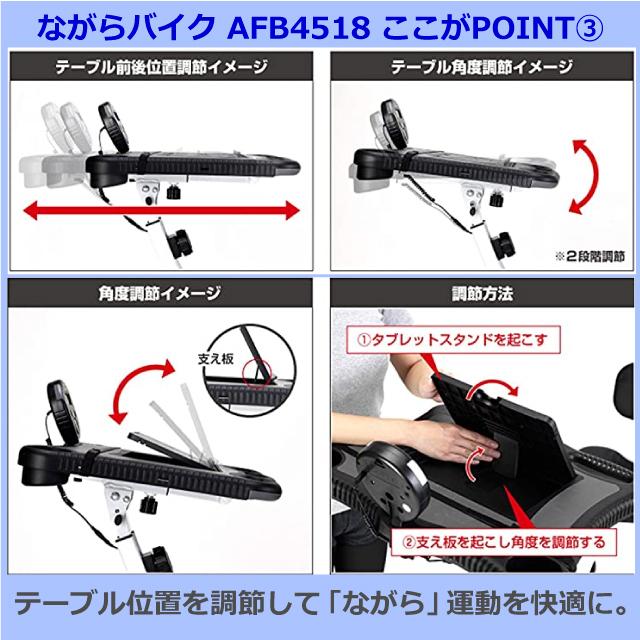 ながらバイク AFB4518 ここがPOINT③

テーブル前後位置調節イメージ

テーブル角度調節イメージ

※2段階調節

角度調節イメージ

支え板

調節方法

①タブレットスタンドを起こす

②支え板を起こし角度を調節する

テーブル位置を調節して「ながら」運動を快適に。