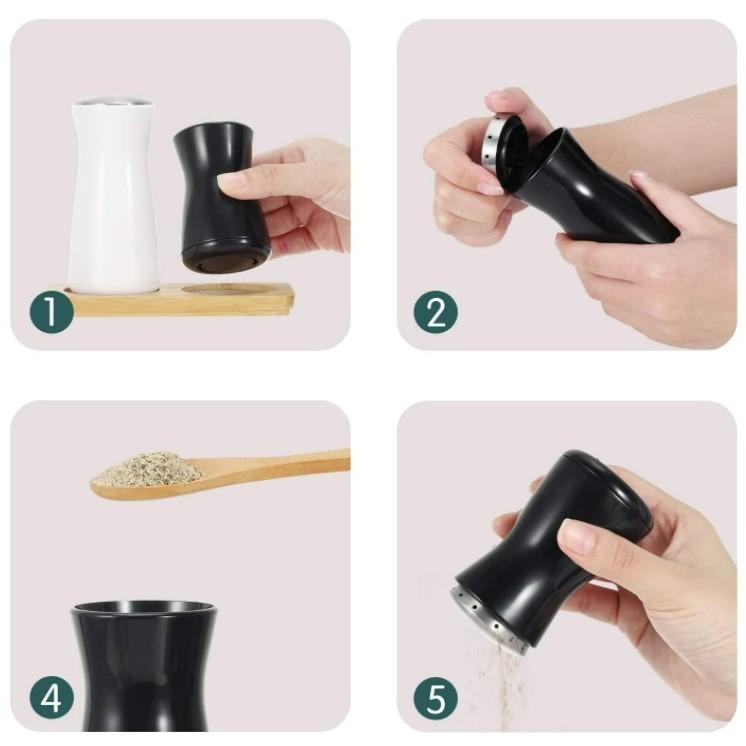 1
2
4
5