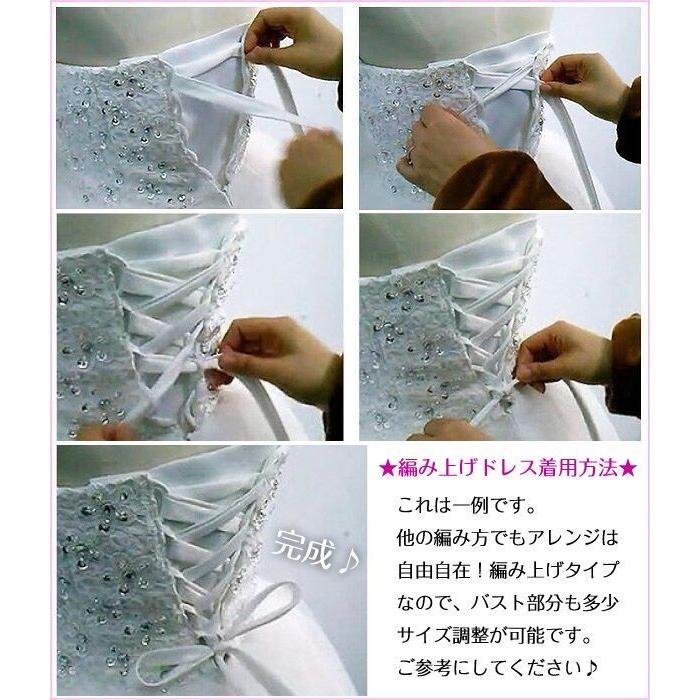 完成♪

★編み上げドレス着用方法★

これは一例です。
他の編み方でもアレンジは
自由自在！編み上げタイプ
なので、バスト部分も多少
サイズ調整が可能です。
ご参考にしてください♪